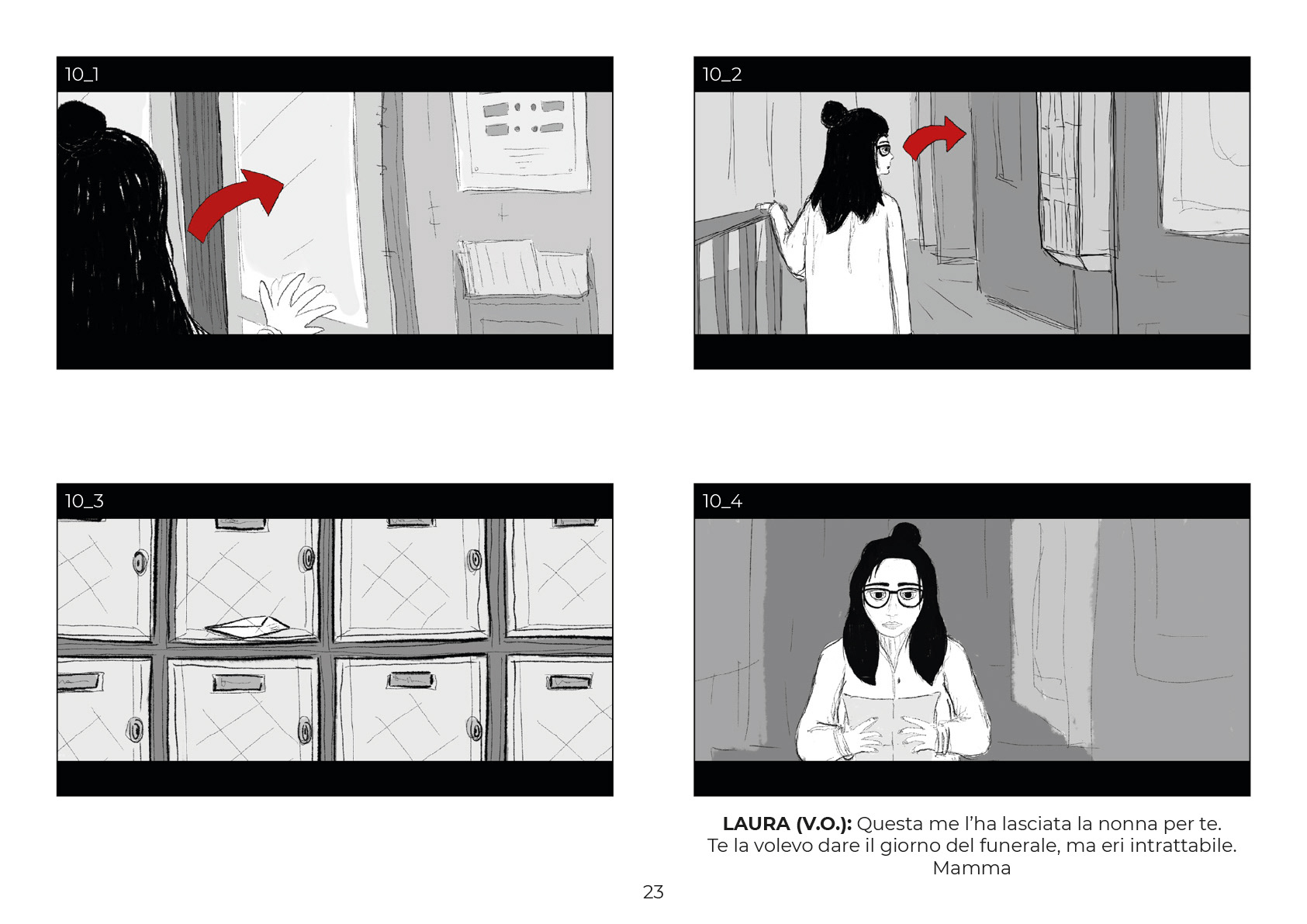 10_1

10_2

10_3

10_4

**LAURA (V.O.):** Questa me l'ha lasciata la nonna per te. Te la volevo dare il giorno del funerale, ma eri intrattabile. Mamma

23