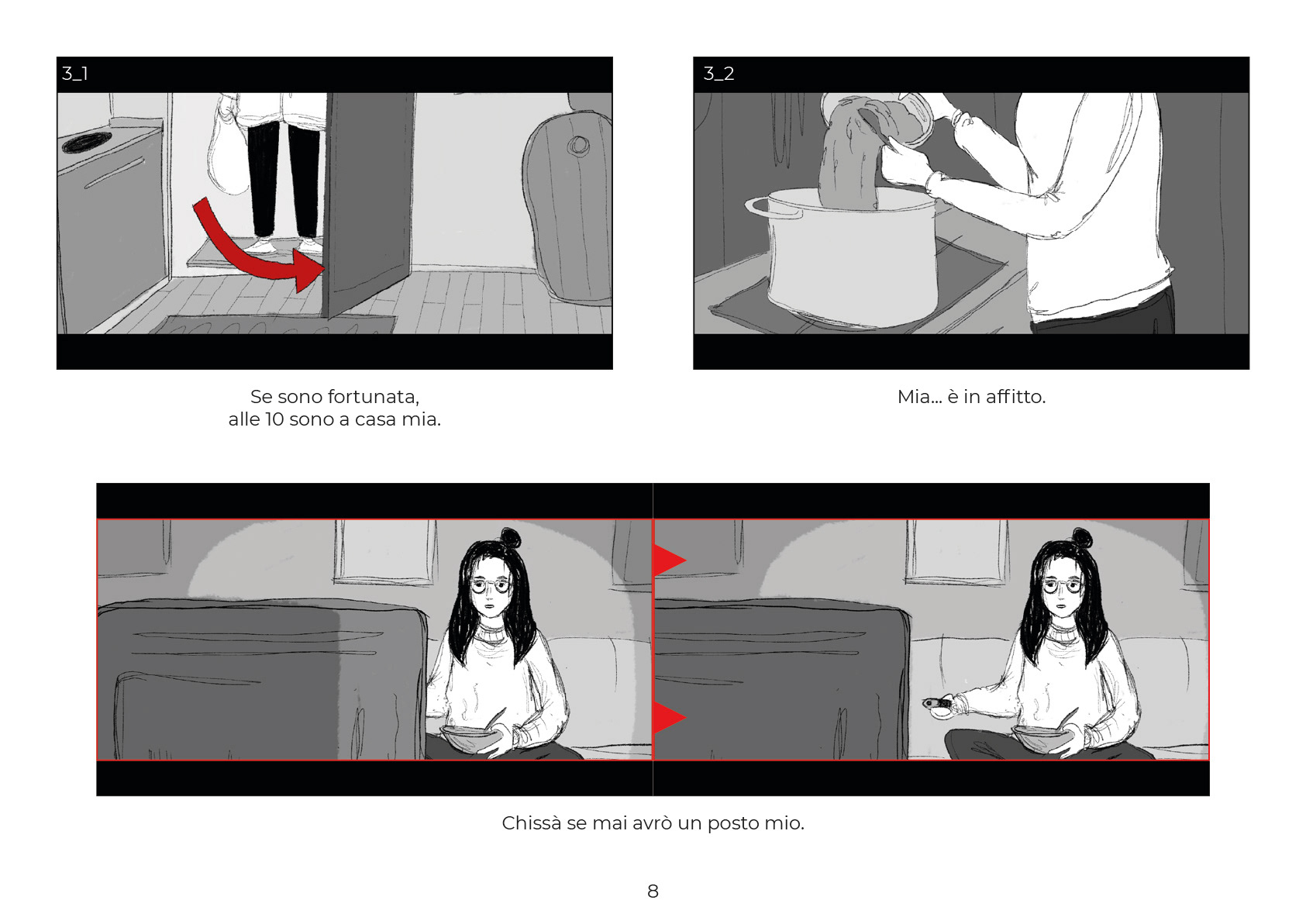 3_1

Se sono fortunata,
alle 10 sono a casa mia.

3_2

Mia… è in affitto.

Chissà se mai avrò un posto mio.

8