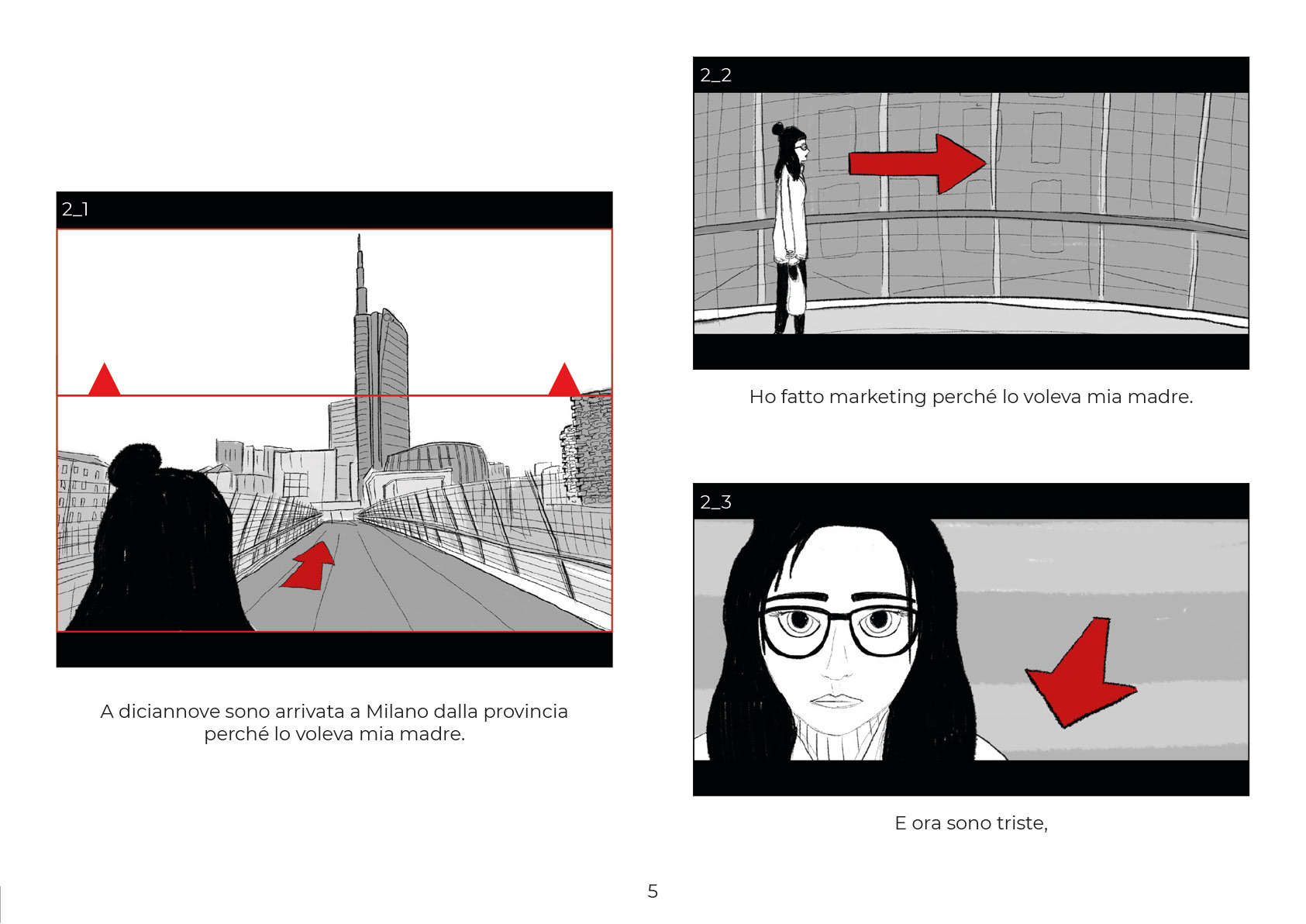 2_1

A diciannove sono arrivata a Milano dalla provincia perché lo voleva mia madre.

2_2

Ho fatto marketing perché lo voleva mia madre.

2_3

E ora sono triste,

5