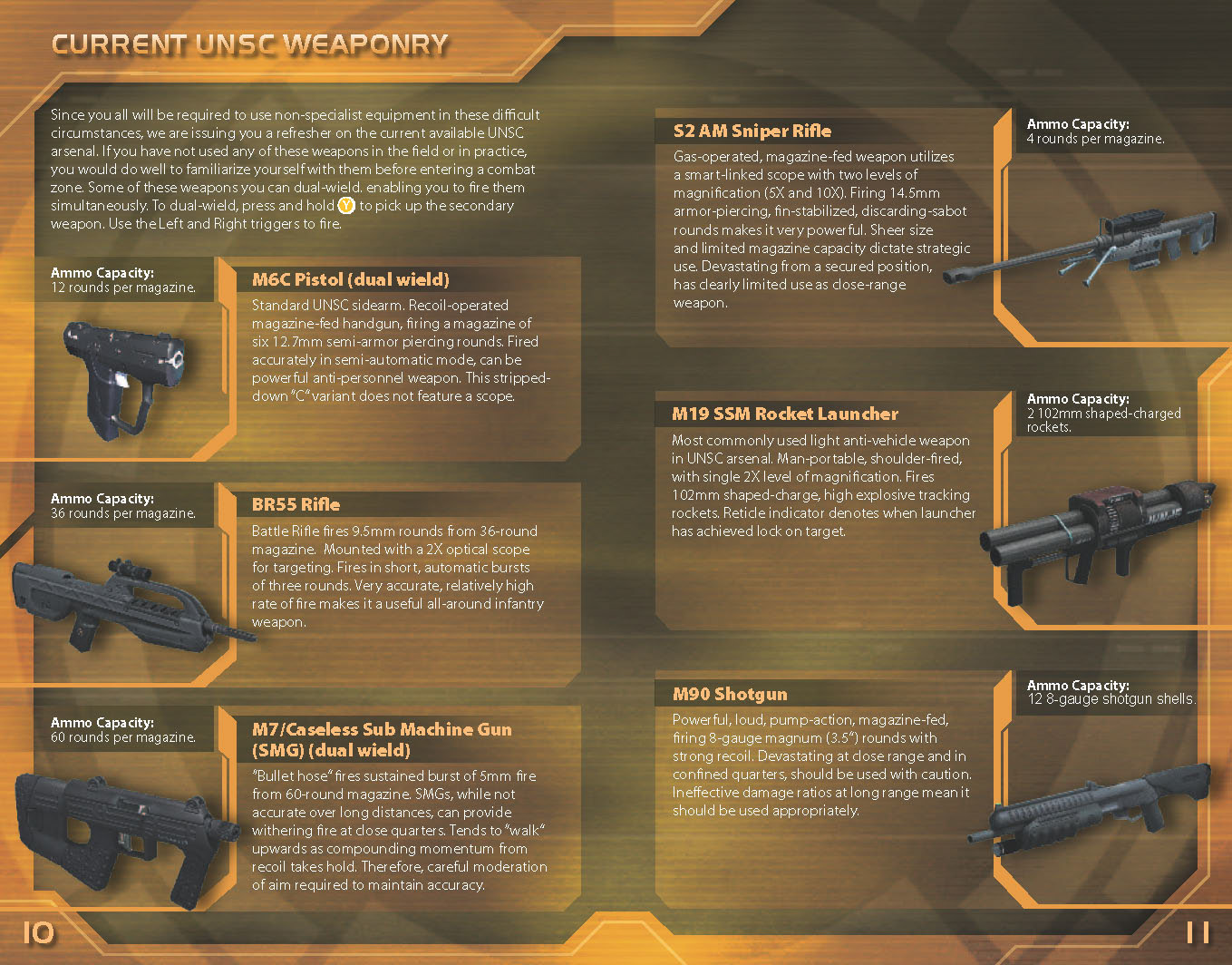 CURRENT UNSC WEAPONRY

Since you all will be required to use non-specialist equipment in these difficult circumstances, we are issuing you a refresher on the current available UNSC arsenal. If you have not used any of these weapons in the field or in practice, you would do well to familiarize yourself with them before entering a combat zone. Some of these weapons you can dual-wield, enabling you to fire them simultaneously. To dual-wield, press and hold Y to pick up the secondary weapon. Use the Left and Right triggers to fire.

Ammo Capacity:
12 rounds per magazine.

M6C Pistol (dual wield)

Standard UNSC sidearm. Recoil-operated magazine-fed handgun, firing a magazine of six 12.7mm semi-armor piercing rounds. Fired accurately in semi-automatic mode, can be powerful anti-personnel weapon. This stripped-down "C" variant does not feature a scope.

Ammo Capacity:
36 rounds per magazine.

BR55 Rifle

Battle Rifle fires 9.5mm rounds from 36-round magazine. Mounted with a 2X optical scope for targeting. Fires in short, automatic bursts of three rounds. Very accurate, relatively high rate of fire makes it a useful all-around infantry weapon.

Ammo Capacity:
60 rounds per magazine.

M7/Caseless Sub Machine Gun (SMG) (dual wield)

"Bullet hose" fires sustained burst of 5mm fire from 60-round magazine. SMGs, while not accurate over long distances, can provide withering fire at close quarters. Tends to "walk" upwards as compounding momentum from recoil takes hold. Therefore, careful moderation of aim required to maintain accuracy.

10

S2 AM Sniper Rifle

Gas-operated, magazine-fed weapon utilizes a smart-linked scope with two levels of magnification (5X and 10X). Firing 14.5mm armor-piercing, fin-stabilized, discarding-sabot rounds makes it very powerful. Sheer size and limited magazine capacity dictate strategic use. Devastating from a secured position, has clearly limited use as close-range weapon.

Ammo Capacity:
4 rounds per magazine.

M19 SSM Rocket Launcher

Most commonly used light anti-vehicle weapon in UNSC arsenal. Man-portable, shoulder-fired, with single 2X level of magnification. Fires 102mm shaped-charge, high explosive tracking rockets. Reticle indicator denotes when launcher has achieved lock on target.

Ammo Capacity:
2 102mm shaped-charged rockets.

M90 Shotgun

Powerful, loud, pump-action, magazine-fed, firing 8-gauge magnum (3.5") rounds with strong recoil. Devastating at close range and in confined quarters, should be used with caution. Ineffective damage ratios at long range mean it should be used appropriately.

Ammo Capacity:
12 8-gauge shotgun shells.

11