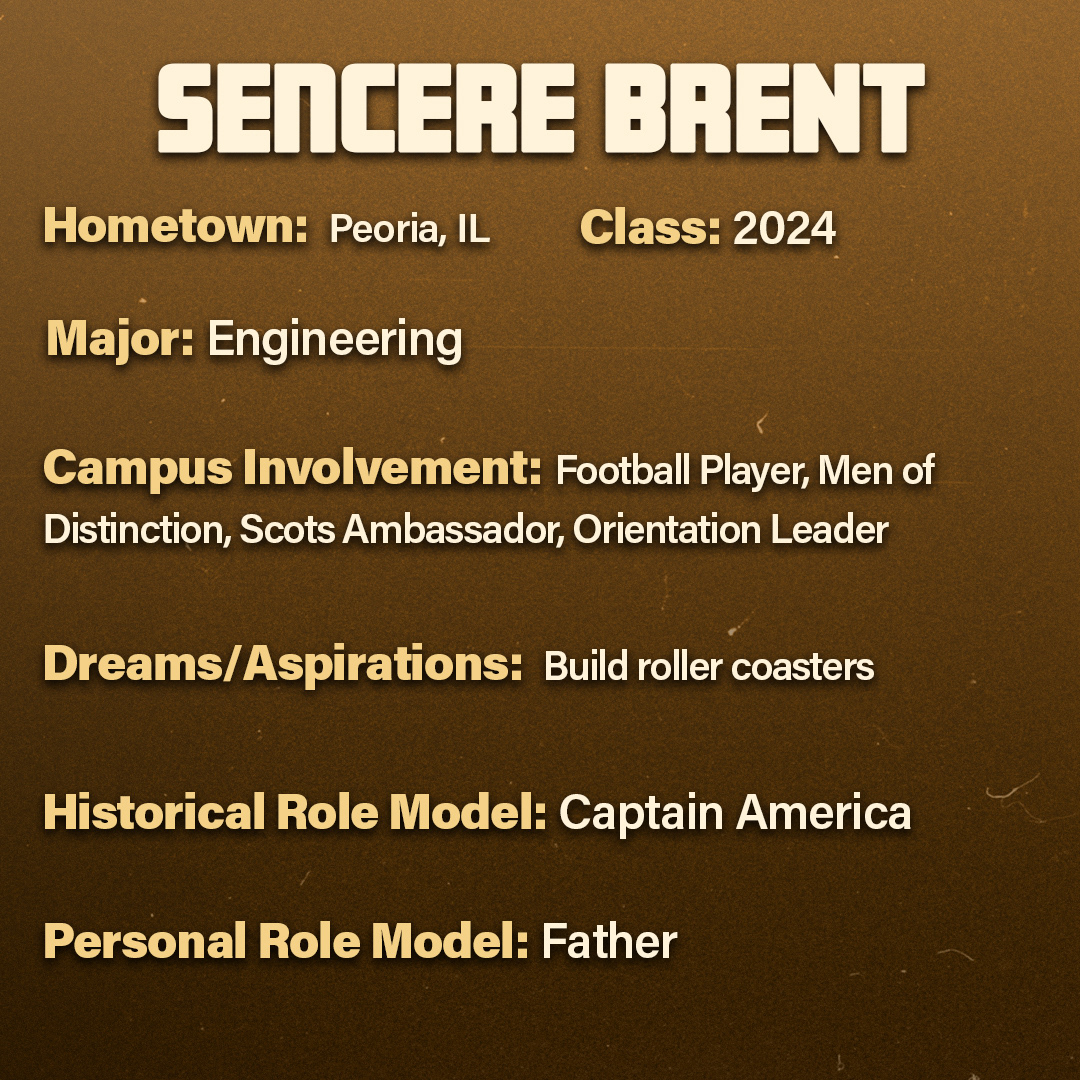 SENCERE BRENT

Hometown: Peoria, IL Class: 2024

Major: Engineering

Campus Involvement: Football Player, Men of Distinction, Scots Ambassador, Orientation Leader

Dreams/Aspirations: Build roller coasters

Historical Role Model: Captain America

Personal Role Model: Father