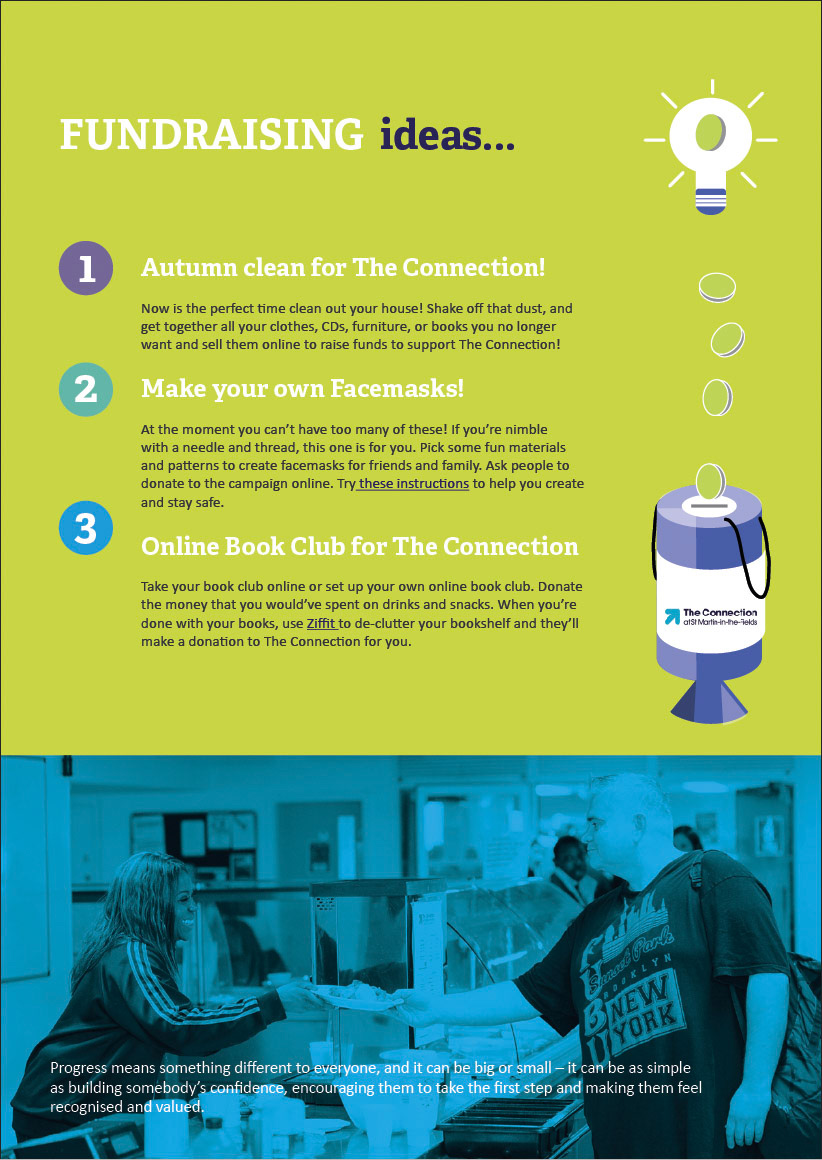 FUNDRAISING ideas...

1

Autumn clean for The Connection!

Now is the perfect time clean out your house! Shake off that dust, and get together all your clothes, CDs, furniture, or books you no longer want and sell them online to raise funds to support The Connection!

2

Make your own Facemasks!

At the moment you can't have too many of these! If you're nimble with a needle and thread, this one is for you. Pick some fun materials and patterns to create facemasks for friends and family. Ask people to donate to the campaign online. Try these instructions to help you create and stay safe.

3

Online Book Club for The Connection

Take your book club online or set up your own online book club. Donate the money that you would've spent on drinks and snacks. When you're done with your books, use Ziffit to de-clutter your bookshelf and they'll make a donation to The Connection for you.

The Connection at St Martin-in-the-Fields

Sunset Park BROOKLYN NEW YORK

Progress means something different to everyone, and it can be big or small – it can be as simple as building somebody's confidence, encouraging them to take the first step and making them feel recognised and valued.