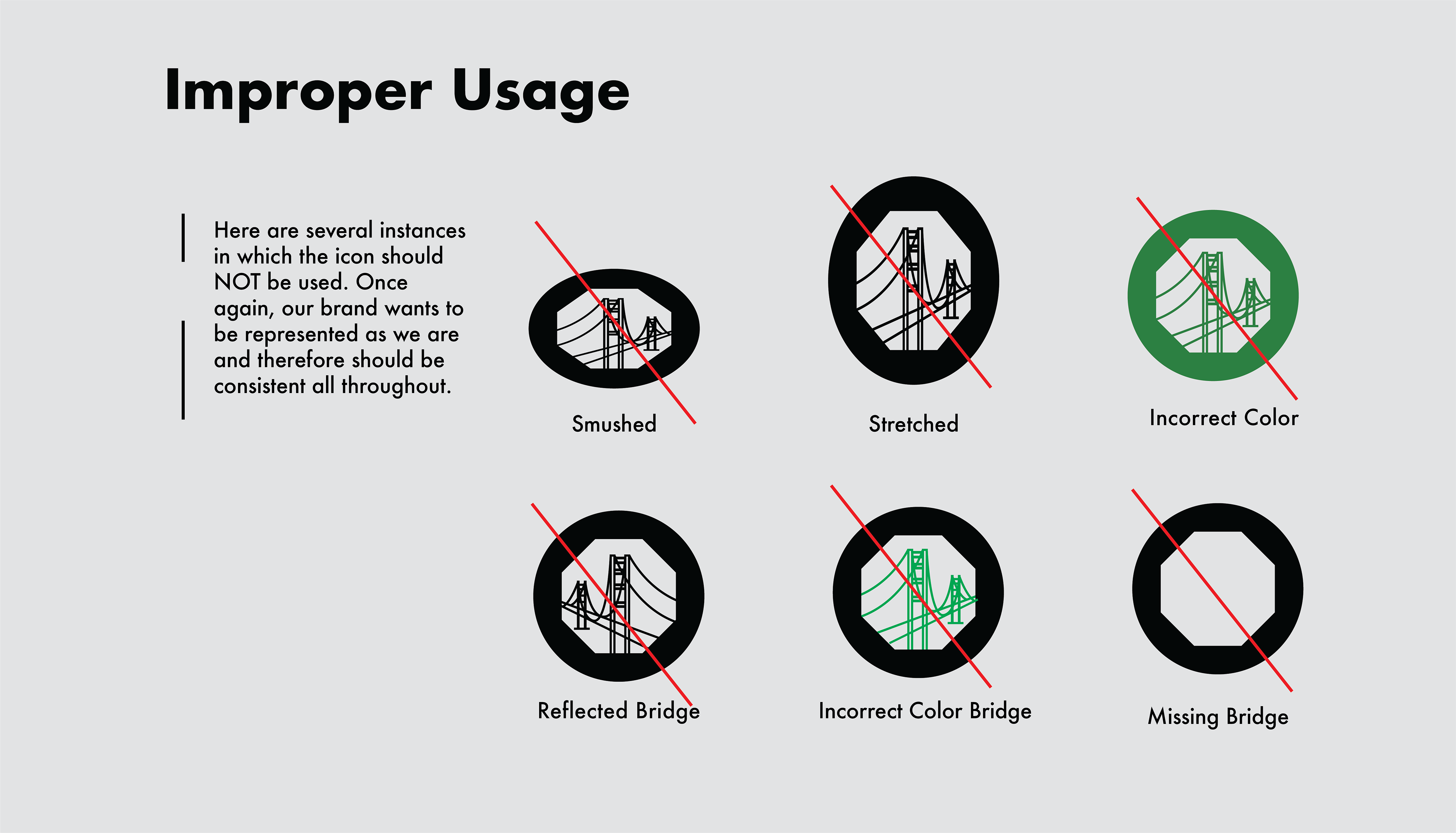 Improper Usage

Here are several instances in which the icon should NOT be used. Once again, our brand wants to be represented as we are and therefore should be consistent all throughout.

Smushed

Stretched

Incorrect Color

Reflected Bridge

Incorrect Color Bridge

Missing Bridge