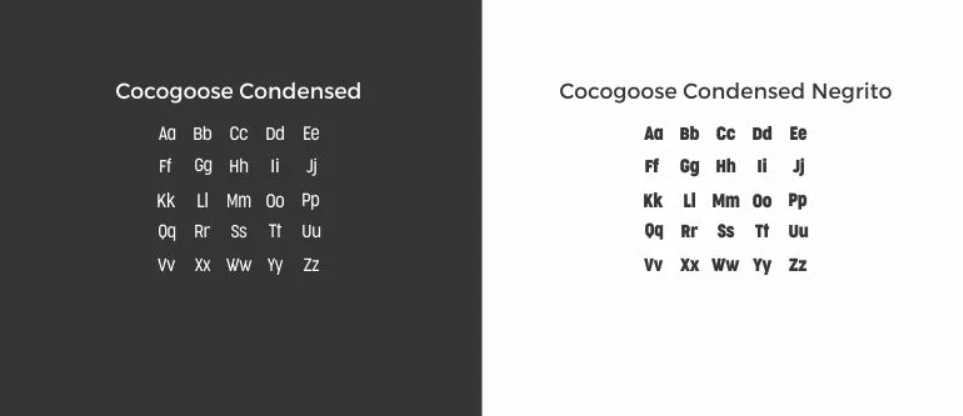 Cocogoose Condensed

Aa Bb Cc Dd Ee
Ff Gg Hh Ii Jj
Kk Ll Mm Oo Pp
Qq Rr Ss Tt Uu
Vv Xx Ww Yy Zz

Cocogoose Condensed Negrito

Aa Bb Cc Dd Ee
Ff Gg Hh Ii Jj
Kk Ll Mm Oo Pp
Qq Rr Ss Tt Uu
Vv Xx Ww Yy Zz