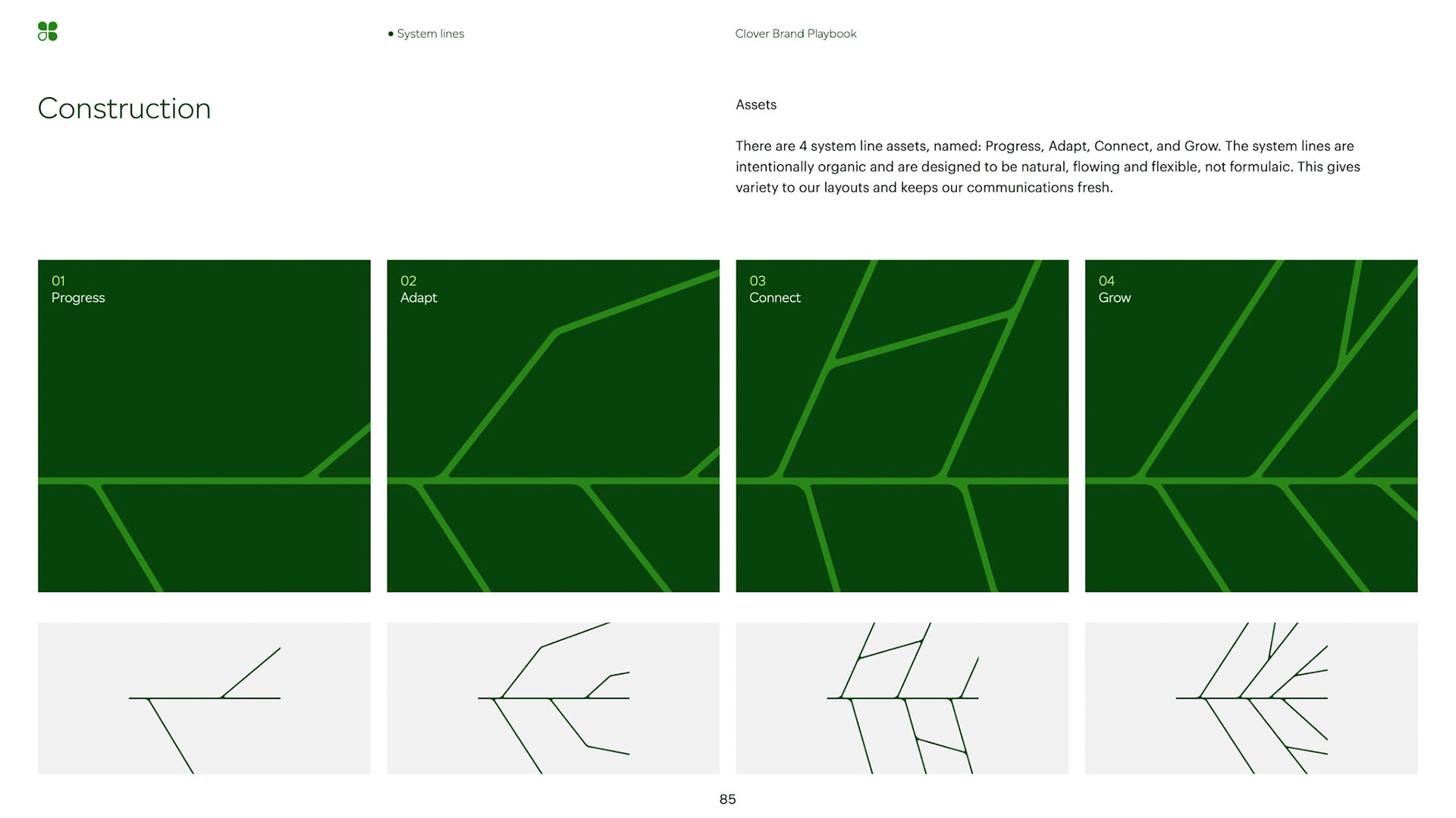 • System lines

Clover Brand Playbook

Construction

Assets

There are 4 system line assets, named: Progress, Adapt, Connect, and Grow. The system lines are intentionally organic and are designed to be natural, flowing and flexible, not formulaic. This gives variety to our layouts and keeps our communications fresh.

01
Progress

02
Adapt

03
Connect

04
Grow

85