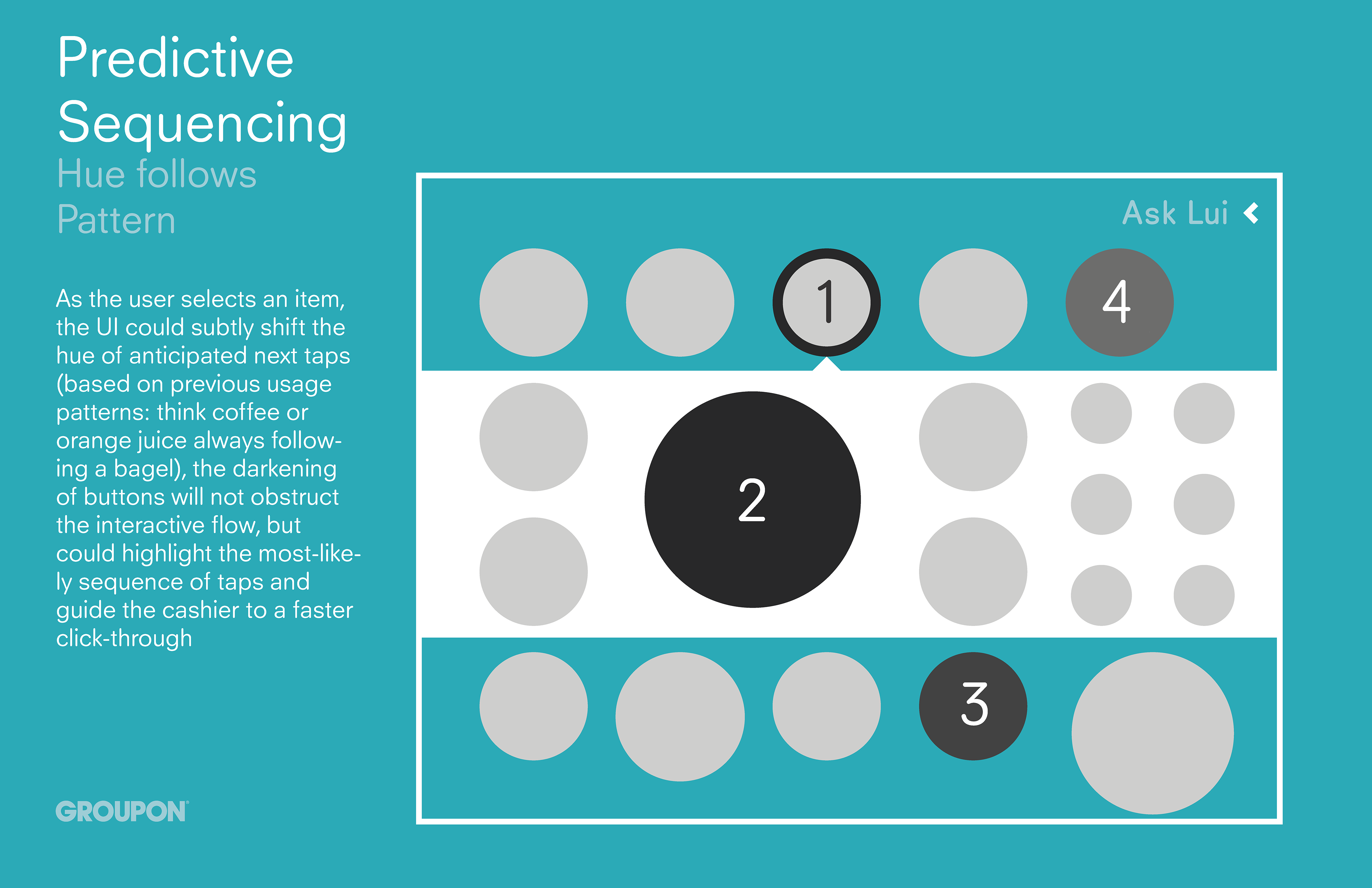 Predictive Sequencing
Hue follows Pattern

As the user selects an item, the UI could subtly shift the hue of anticipated next taps (based on previous usage patterns: think coffee or orange juice always following a bagel), the darkening of buttons will not obstruct the interactive flow, but could highlight the most-likely sequence of taps and guide the cashier to a faster click-through

GROUPON

Ask Lui

1

4

2

3