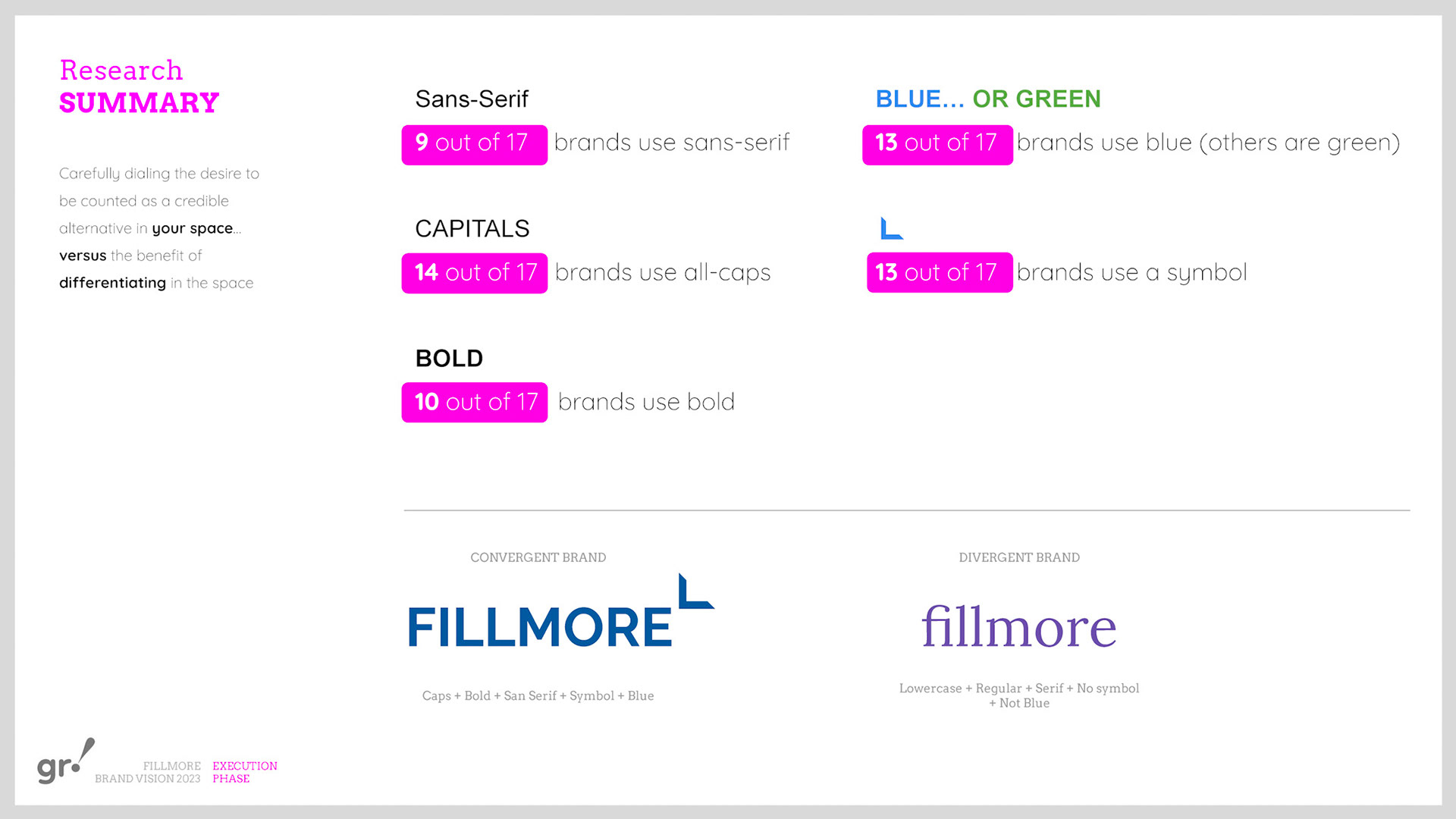 Research
SUMMARY

Carefully dialing the desire to be counted as a credible alternative in your space... versus the benefit of differentiating in the space

Sans-Serif

9 out of 17 brands use sans-serif

CAPITALS

14 out of 17 brands use all-caps

BOLD

10 out of 17 brands use bold

BLUE... OR GREEN

13 out of 17 brands use blue (others are green)

13 out of 17 brands use a symbol

CONVERGENT BRAND

FILLMORE

Caps + Bold + San Serif + Symbol + Blue

DIVERGENT BRAND

fillmore

Lowercase + Regular + Serif + No symbol + Not Blue

gr!

FILLMORE
BRAND VISION 2023

EXECUTION
PHASE