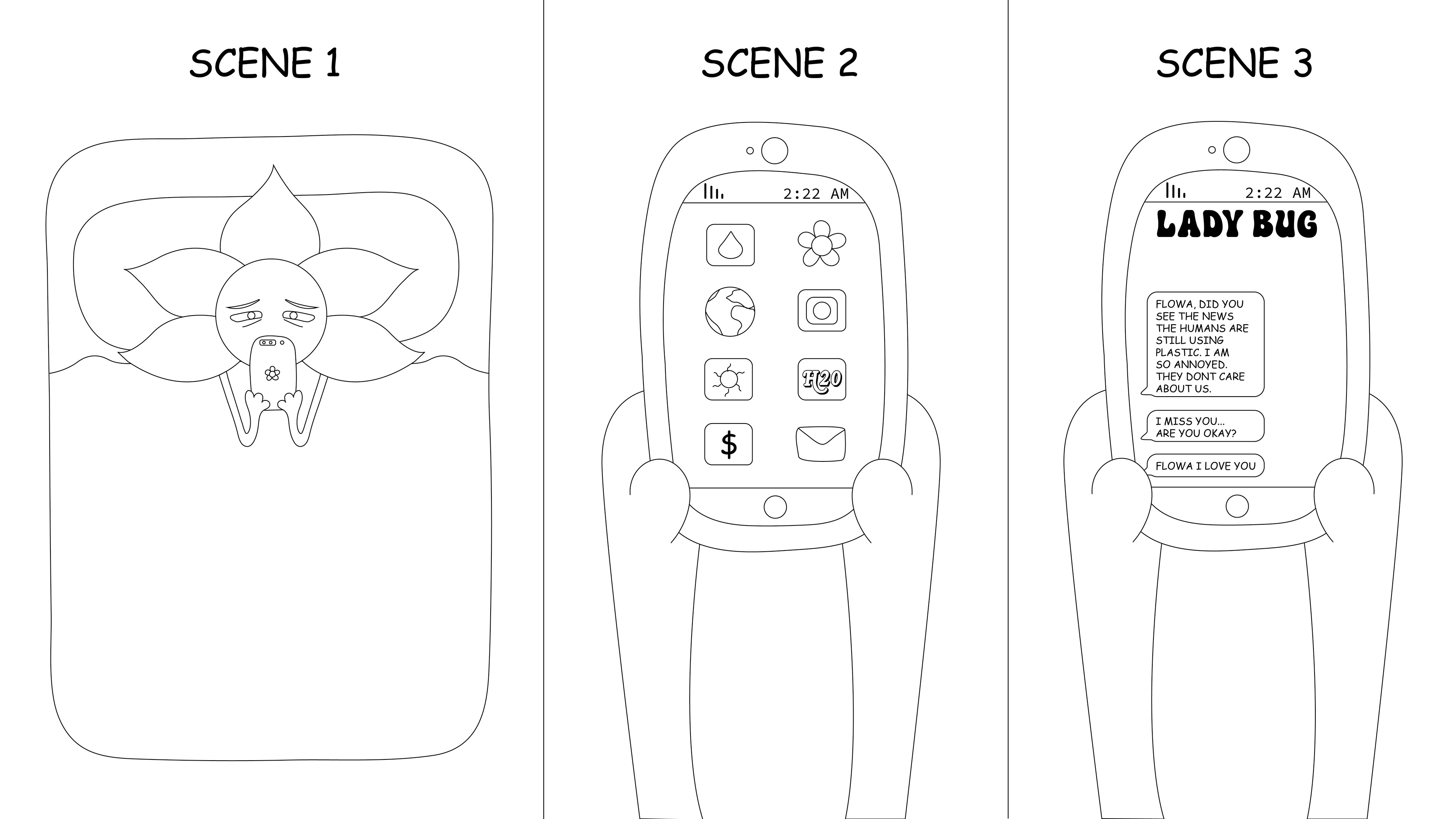 SCENE 1

SCENE 2

2:22 AM

H20

$

SCENE 3

2:22 AM

LADY BUG

FLOWA, DID YOU SEE THE NEWS THE HUMANS ARE STILL USING PLASTIC. I AM SO ANNOYED. THEY DONT CARE ABOUT US.

I MISS YOU... ARE YOU OKAY?

FLOWA I LOVE YOU