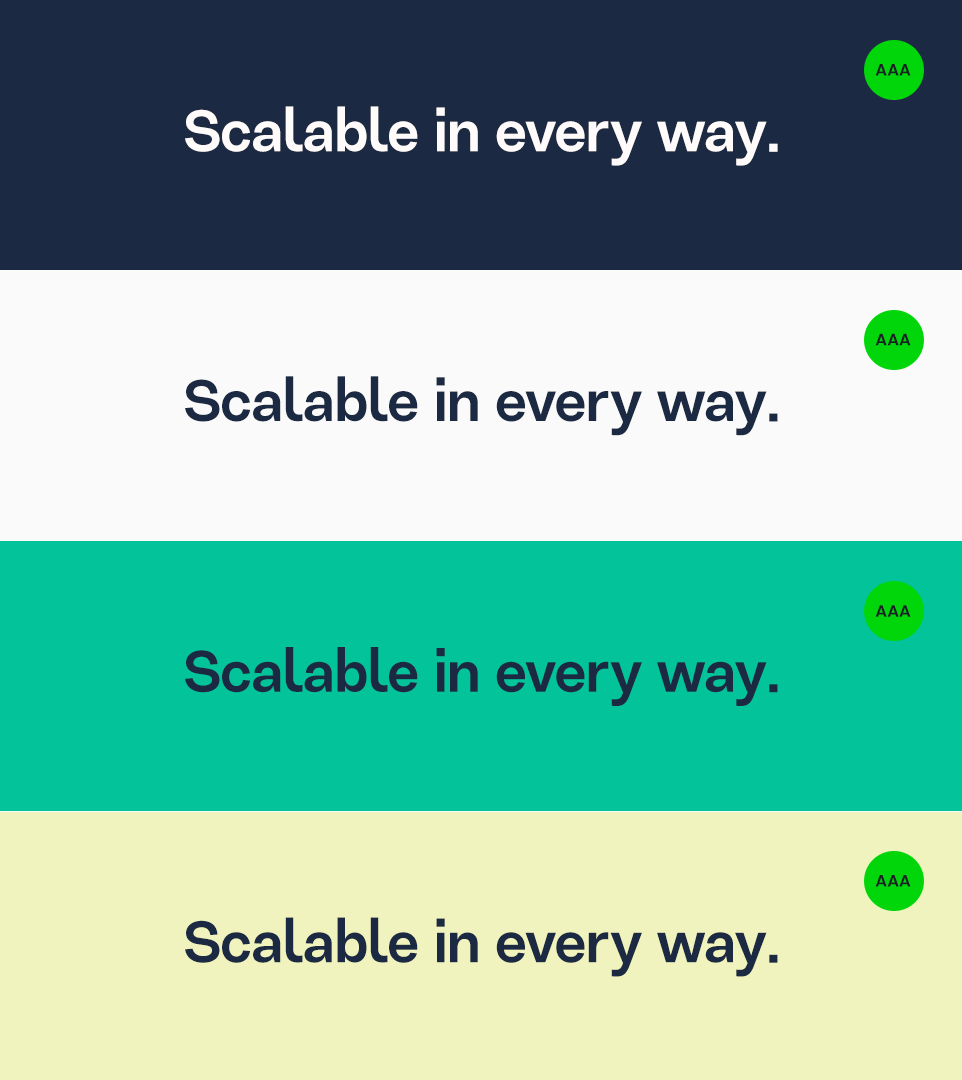 AAA
Scalable in every way.

AAA
Scalable in every way.

AAA
Scalable in every way.

AAA
Scalable in every way.