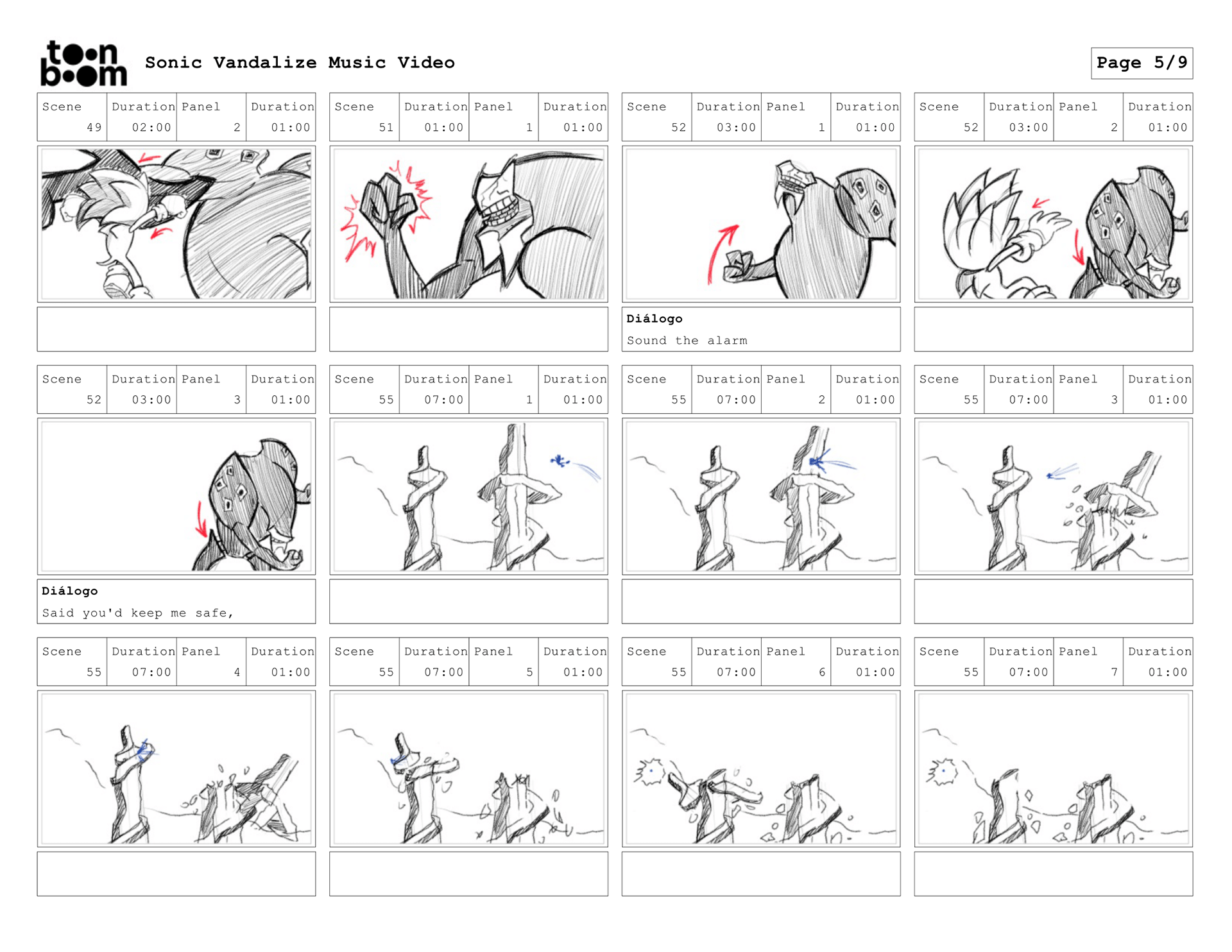 toon boom

Sonic Vandalize Music Video

Page 5/9

| Scene | Duration | Panel | Duration |
|---|---|---|---|
| 49 | 02:00 | 2 | 01:00 |

| Scene | Duration | Panel | Duration |
|---|---|---|---|
| 51 | 01:00 | 1 | 01:00 |

| Scene | Duration | Panel | Duration |
|---|---|---|---|
| 52 | 03:00 | 1 | 01:00 |

**Diálogo**
Sound the alarm

| Scene | Duration | Panel | Duration |
|---|---|---|---|
| 52 | 03:00 | 2 | 01:00 |

| Scene | Duration | Panel | Duration |
|---|---|---|---|
| 52 | 03:00 | 3 | 01:00 |

**Diálogo**
Said you'd keep me safe,

| Scene | Duration | Panel | Duration |
|---|---|---|---|
| 55 | 07:00 | 1 | 01:00 |

| Scene | Duration | Panel | Duration |
|---|---|---|---|
| 55 | 07:00 | 2 | 01:00 |

| Scene | Duration | Panel | Duration |
|---|---|---|---|
| 55 | 07:00 | 3 | 01:00 |

| Scene | Duration | Panel | Duration |
|---|---|---|---|
| 55 | 07:00 | 4 | 01:00 |

| Scene | Duration | Panel | Duration |
|---|---|---|---|
| 55 | 07:00 | 5 | 01:00 |

| Scene | Duration | Panel | Duration |
|---|---|---|---|
| 55 | 07:00 | 6 | 01:00 |

| Scene | Duration | Panel | Duration |
|---|---|---|---|
| 55 | 07:00 | 7 | 01:00 |