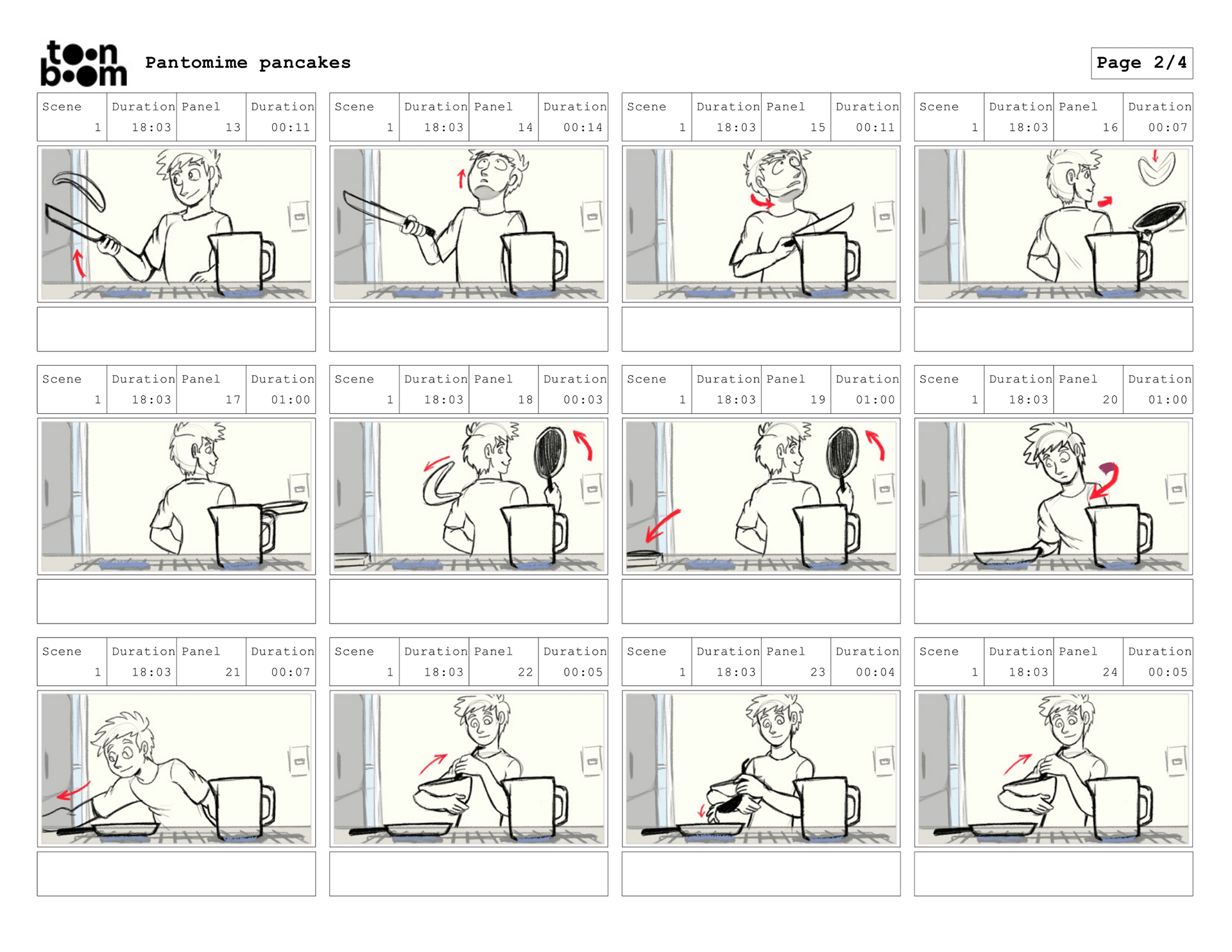 toon boom Pantomime pancakes

Page 2/4

| Scene | Duration | Panel | Duration |
|---|---|---|---|
| 1 | 18:03 | 13 | 00:11 |

| Scene | Duration | Panel | Duration |
|---|---|---|---|
| 1 | 18:03 | 14 | 00:14 |

| Scene | Duration | Panel | Duration |
|---|---|---|---|
| 1 | 18:03 | 15 | 00:11 |

| Scene | Duration | Panel | Duration |
|---|---|---|---|
| 1 | 18:03 | 16 | 00:07 |

| Scene | Duration | Panel | Duration |
|---|---|---|---|
| 1 | 18:03 | 17 | 01:00 |

| Scene | Duration | Panel | Duration |
|---|---|---|---|
| 1 | 18:03 | 18 | 00:03 |

| Scene | Duration | Panel | Duration |
|---|---|---|---|
| 1 | 18:03 | 19 | 01:00 |

| Scene | Duration | Panel | Duration |
|---|---|---|---|
| 1 | 18:03 | 20 | 01:00 |

| Scene | Duration | Panel | Duration |
|---|---|---|---|
| 1 | 18:03 | 21 | 00:07 |

| Scene | Duration | Panel | Duration |
|---|---|---|---|
| 1 | 18:03 | 22 | 00:05 |

| Scene | Duration | Panel | Duration |
|---|---|---|---|
| 1 | 18:03 | 23 | 00:04 |

| Scene | Duration | Panel | Duration |
|---|---|---|---|
| 1 | 18:03 | 24 | 00:05 |