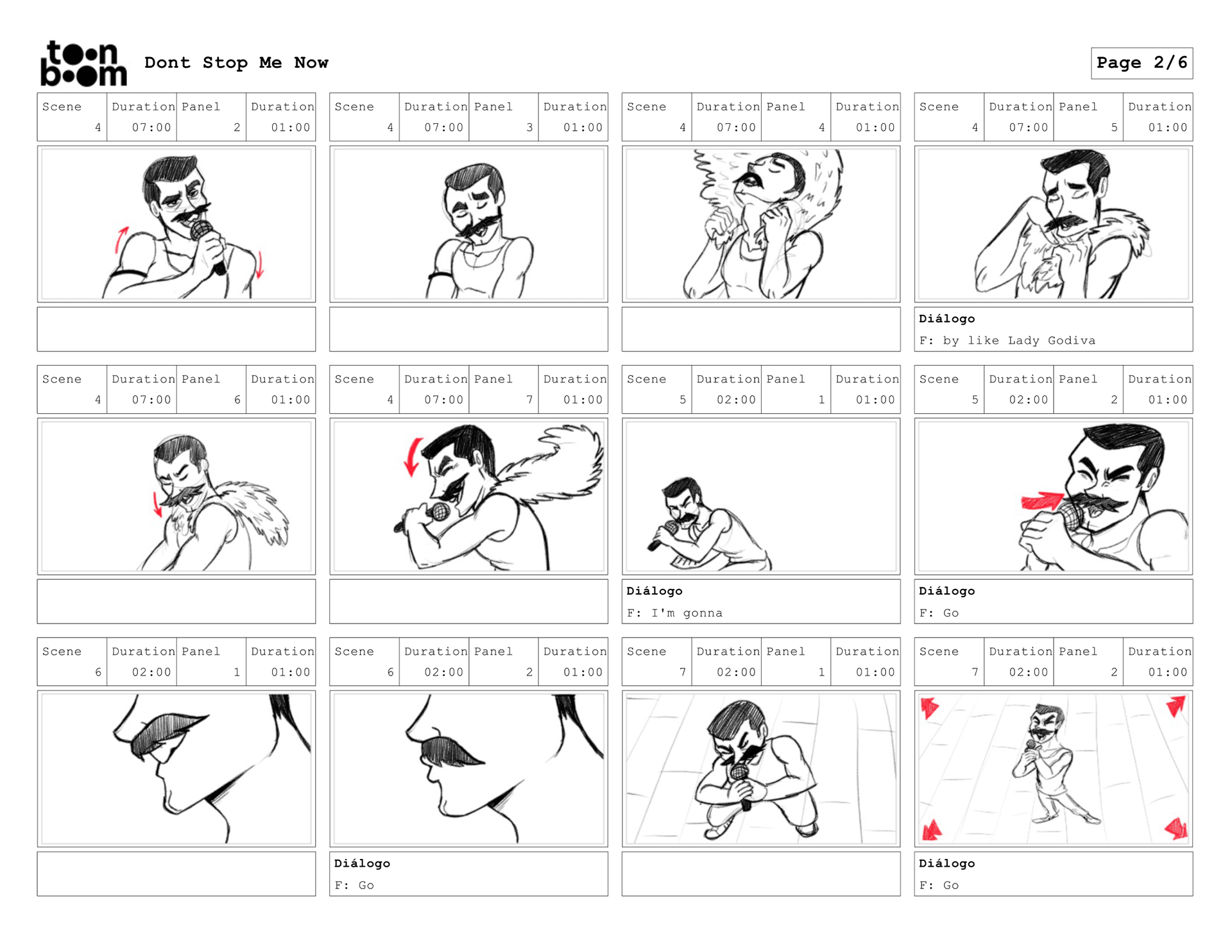 toon boom Dont Stop Me Now

Page 2/6

| Scene | Duration | Panel | Duration |
|---|---|---|---|
| 4 | 07:00 | 2 | 01:00 |

| Scene | Duration | Panel | Duration |
|---|---|---|---|
| 4 | 07:00 | 3 | 01:00 |

| Scene | Duration | Panel | Duration |
|---|---|---|---|
| 4 | 07:00 | 4 | 01:00 |

| Scene | Duration | Panel | Duration |
|---|---|---|---|
| 4 | 07:00 | 5 | 01:00 |

Diálogo
F: by like Lady Godiva

| Scene | Duration | Panel | Duration |
|---|---|---|---|
| 4 | 07:00 | 6 | 01:00 |

| Scene | Duration | Panel | Duration |
|---|---|---|---|
| 4 | 07:00 | 7 | 01:00 |

| Scene | Duration | Panel | Duration |
|---|---|---|---|
| 5 | 02:00 | 1 | 01:00 |

Diálogo
F: I'm gonna

| Scene | Duration | Panel | Duration |
|---|---|---|---|
| 5 | 02:00 | 2 | 01:00 |

Diálogo
F: Go

| Scene | Duration | Panel | Duration |
|---|---|---|---|
| 6 | 02:00 | 1 | 01:00 |

| Scene | Duration | Panel | Duration |
|---|---|---|---|
| 6 | 02:00 | 2 | 01:00 |

Diálogo
F: Go

| Scene | Duration | Panel | Duration |
|---|---|---|---|
| 7 | 02:00 | 1 | 01:00 |

| Scene | Duration | Panel | Duration |
|---|---|---|---|
| 7 | 02:00 | 2 | 01:00 |

Diálogo
F: Go