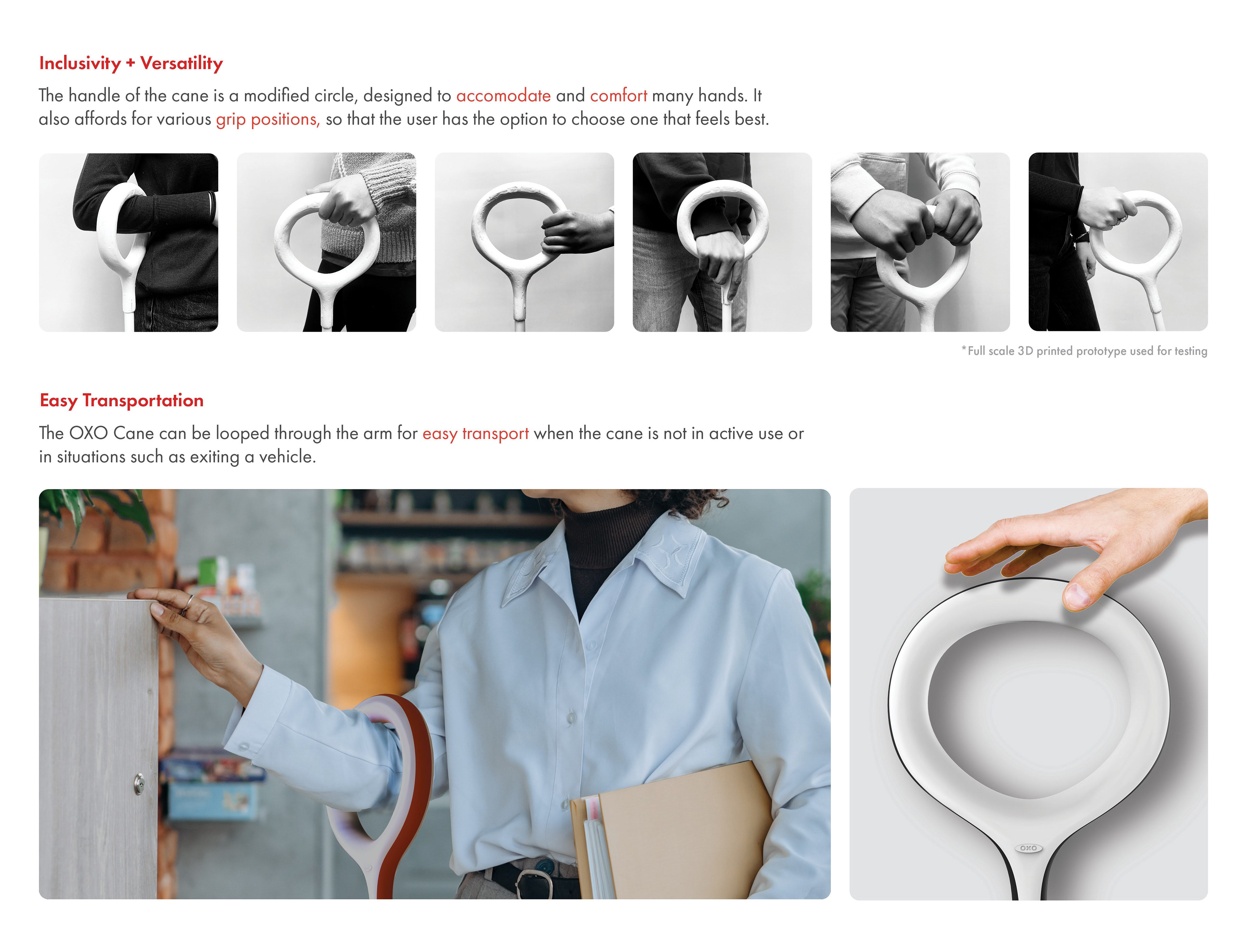 Inclusivity + Versatility

The handle of the cane is a modified circle, designed to accomodate and comfort many hands. It also affords for various grip positions, so that the user has the option to choose one that feels best.

*Full scale 3D printed prototype used for testing

Easy Transportation

The OXO Cane can be looped through the arm for easy transport when the cane is not in active use or in situations such as exiting a vehicle.

OXO