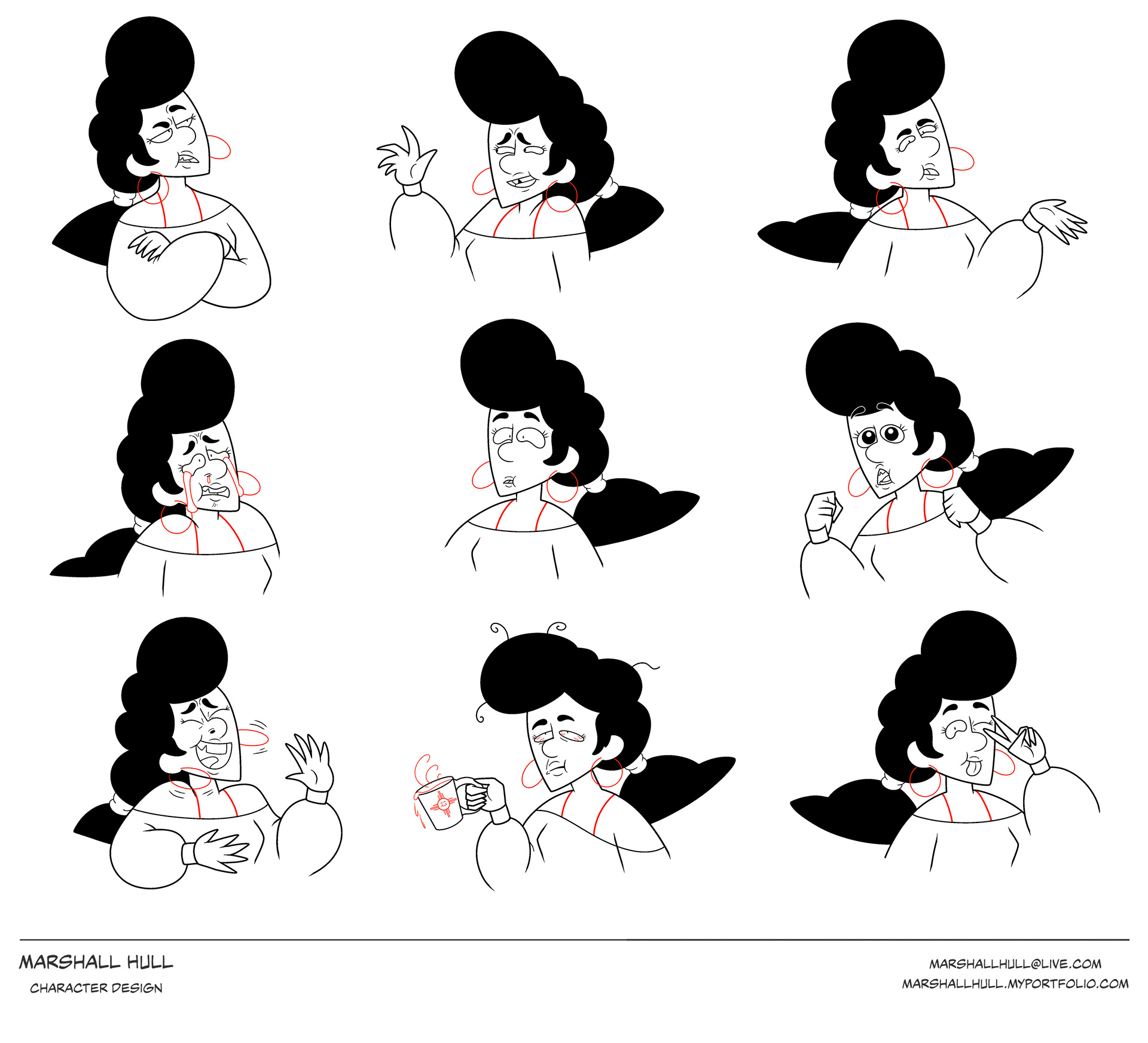 MARSHALL HULL
CHARACTER DESIGN

MARSHALLHULL@LIVE.COM
MARSHALLHULL.MYPORTFOLIO.COM