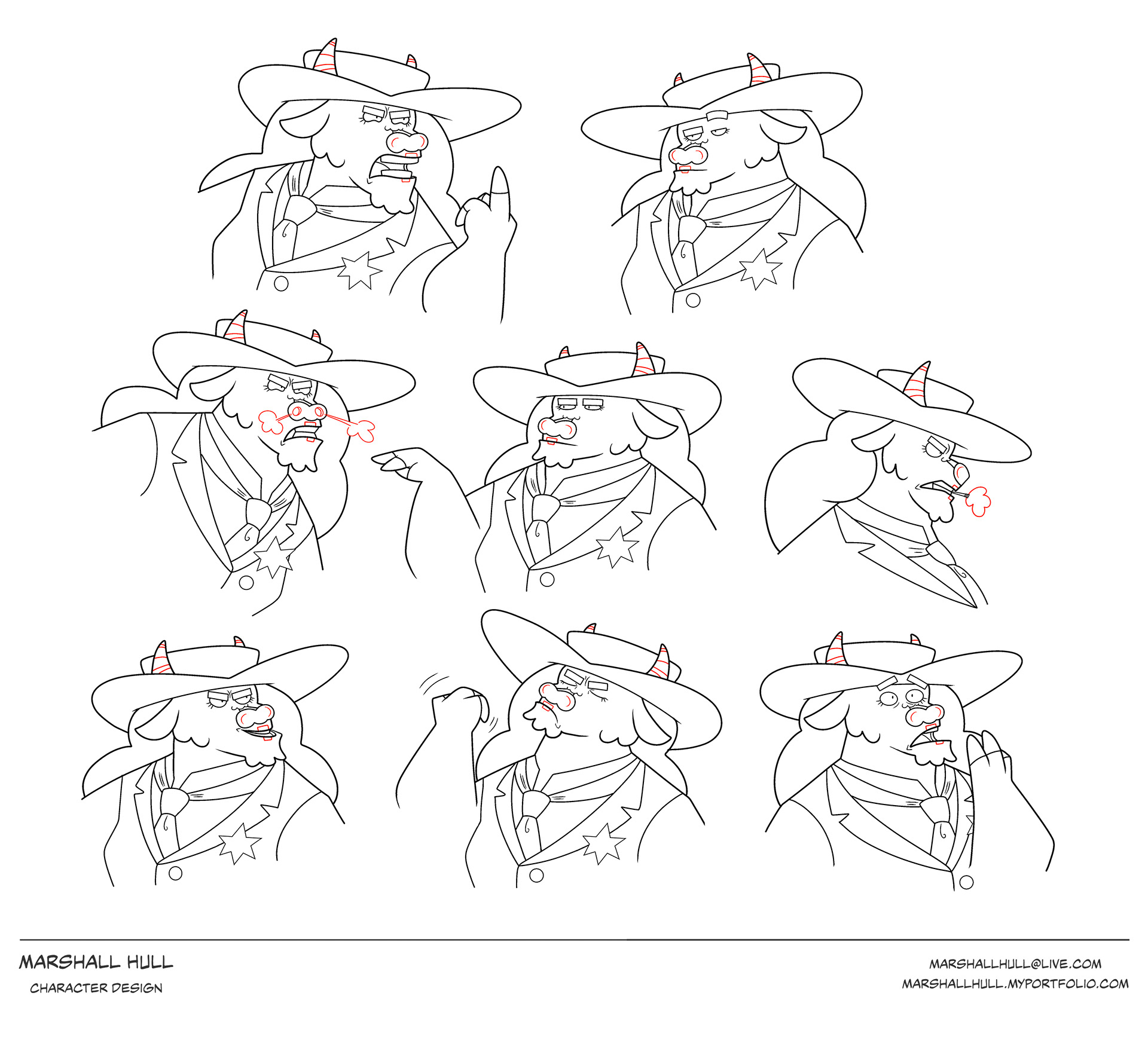 MARSHALL HULL
CHARACTER DESIGN

MARSHALLHULL@LIVE.COM
MARSHALLHULL.MYPORTFOLIO.COM