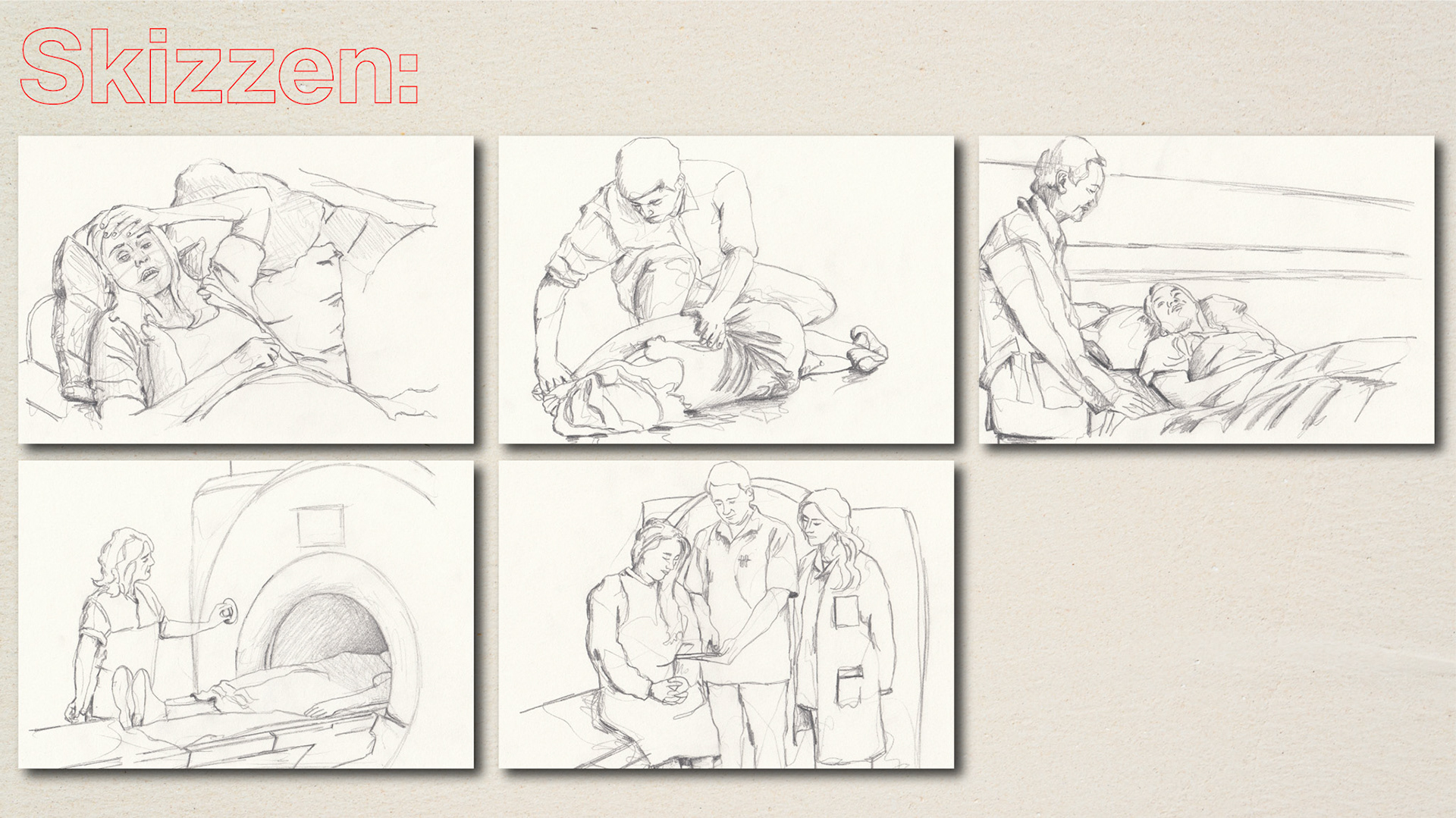 Skizzen: