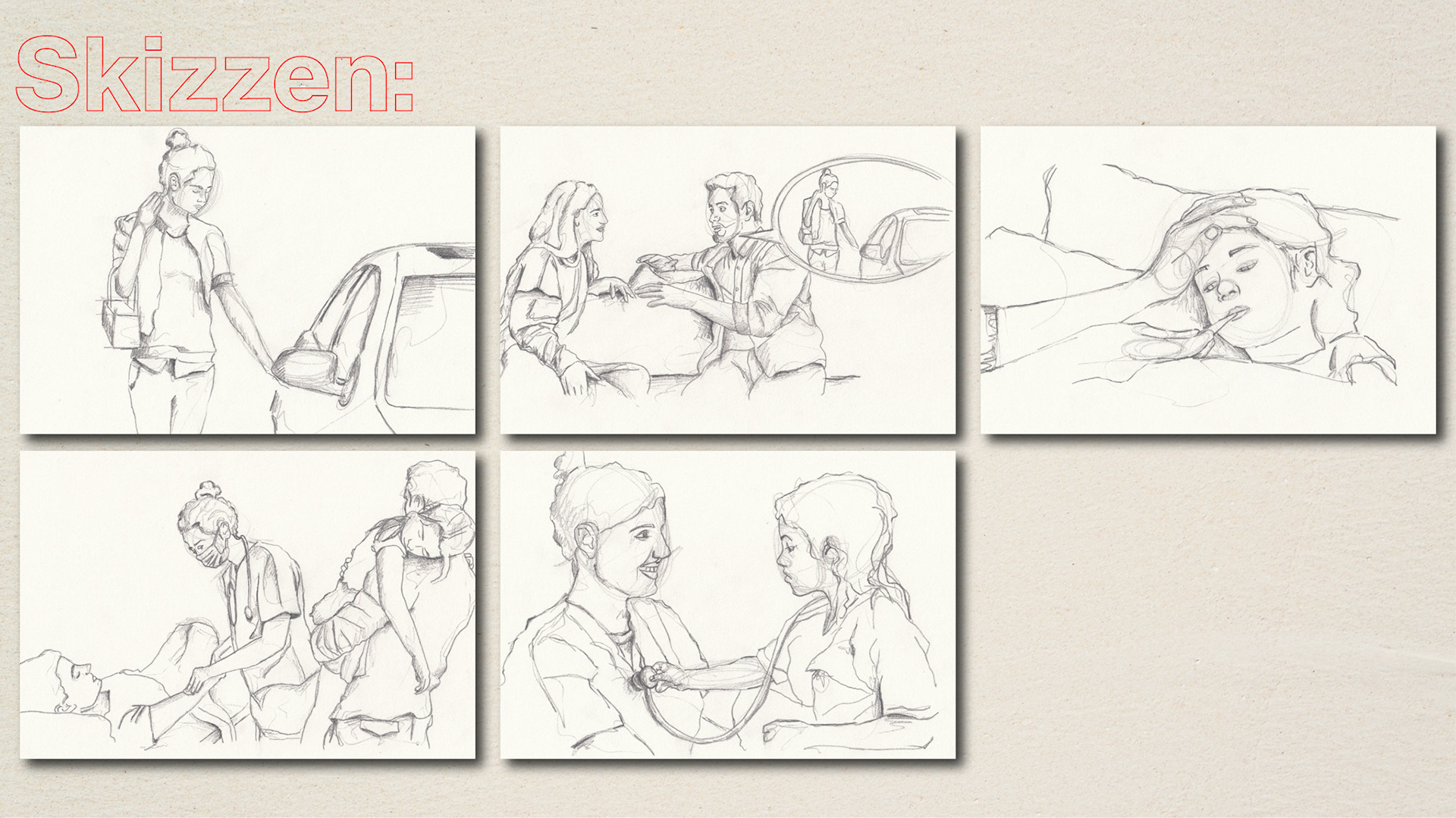 Skizzen: