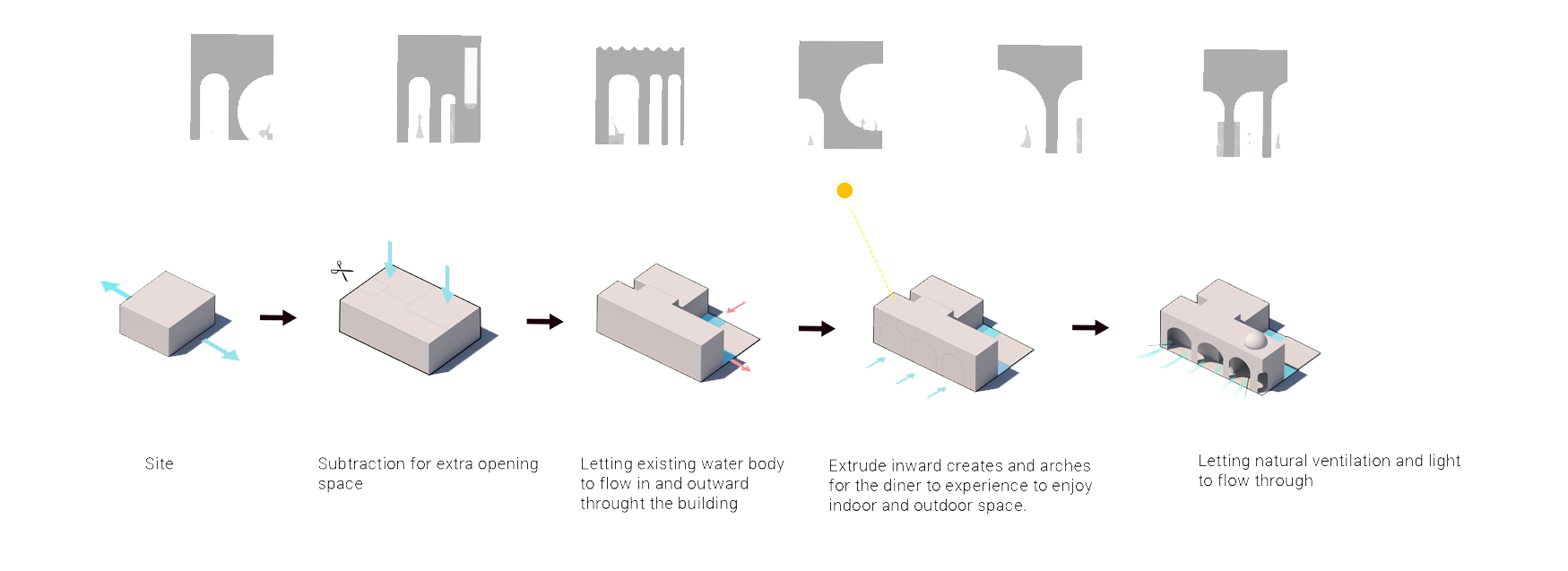 Site

Subtraction for extra opening space

Letting existing water body to flow in and outward throught the building

Extrude inward creates and arches for the diner to experience to enjoy indoor and outdoor space.

Letting natural ventilation and light to flow through