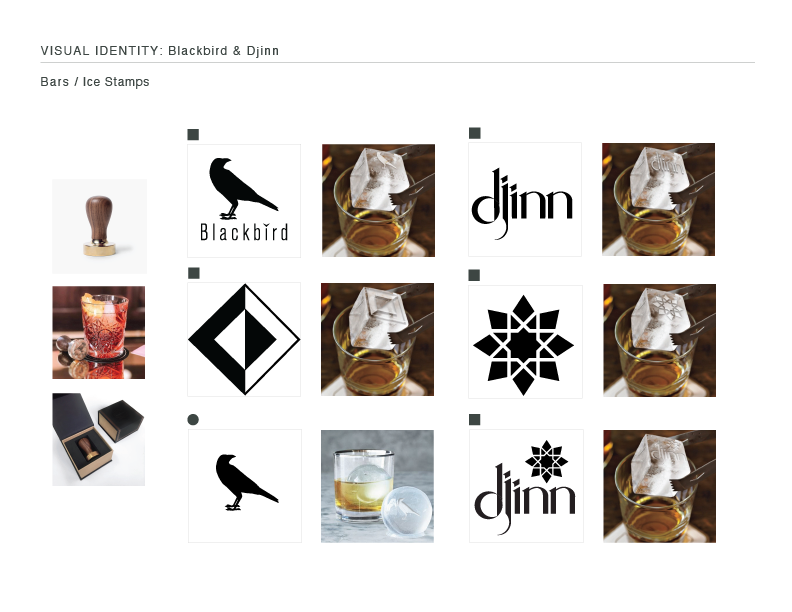 VISUAL IDENTITY: Blackbird & Djinn

Bars / Ice Stamps

Blackbird

djinn

djinn