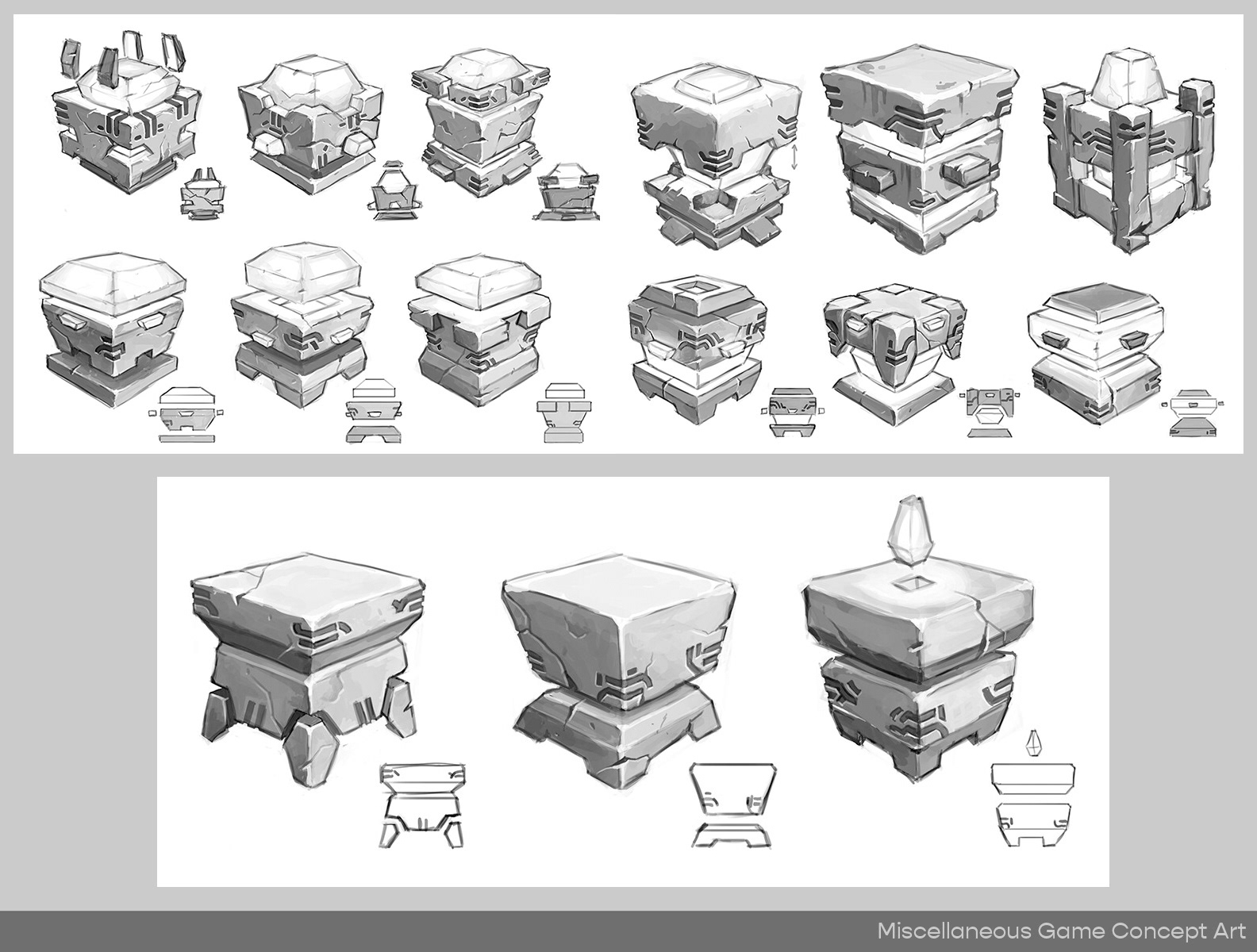 Miscellaneous Game Concept Art