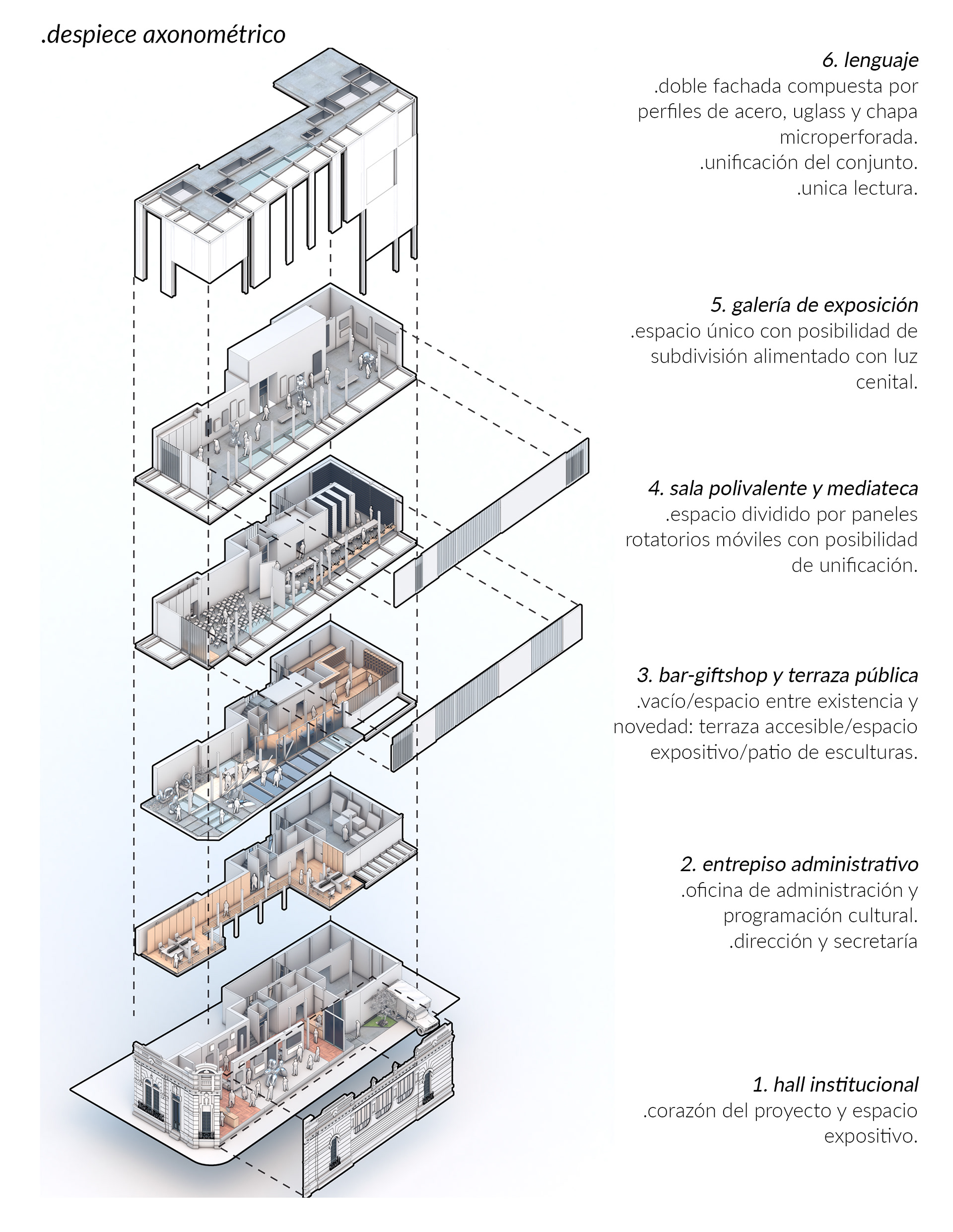 .despiece axonométrico

6. lenguaje
.doble fachada compuesta por perfiles de acero, uglass y chapa microperforada.
.unificación del conjunto.
.unica lectura.

5. galería de exposición
.espacio único con posibilidad de subdivisión alimentado con luz cenital.

4. sala polivalente y mediateca
.espacio dividido por paneles rotatorios móviles con posibilidad de unificación.

3. bar-giftshop y terraza pública
.vacío/espacio entre existencia y novedad: terraza accesible/espacio expositivo/patio de esculturas.

2. entrepiso administrativo
.oficina de administración y programación cultural.
.dirección y secretaría

1. hall institucional
.corazón del proyecto y espacio expositivo.