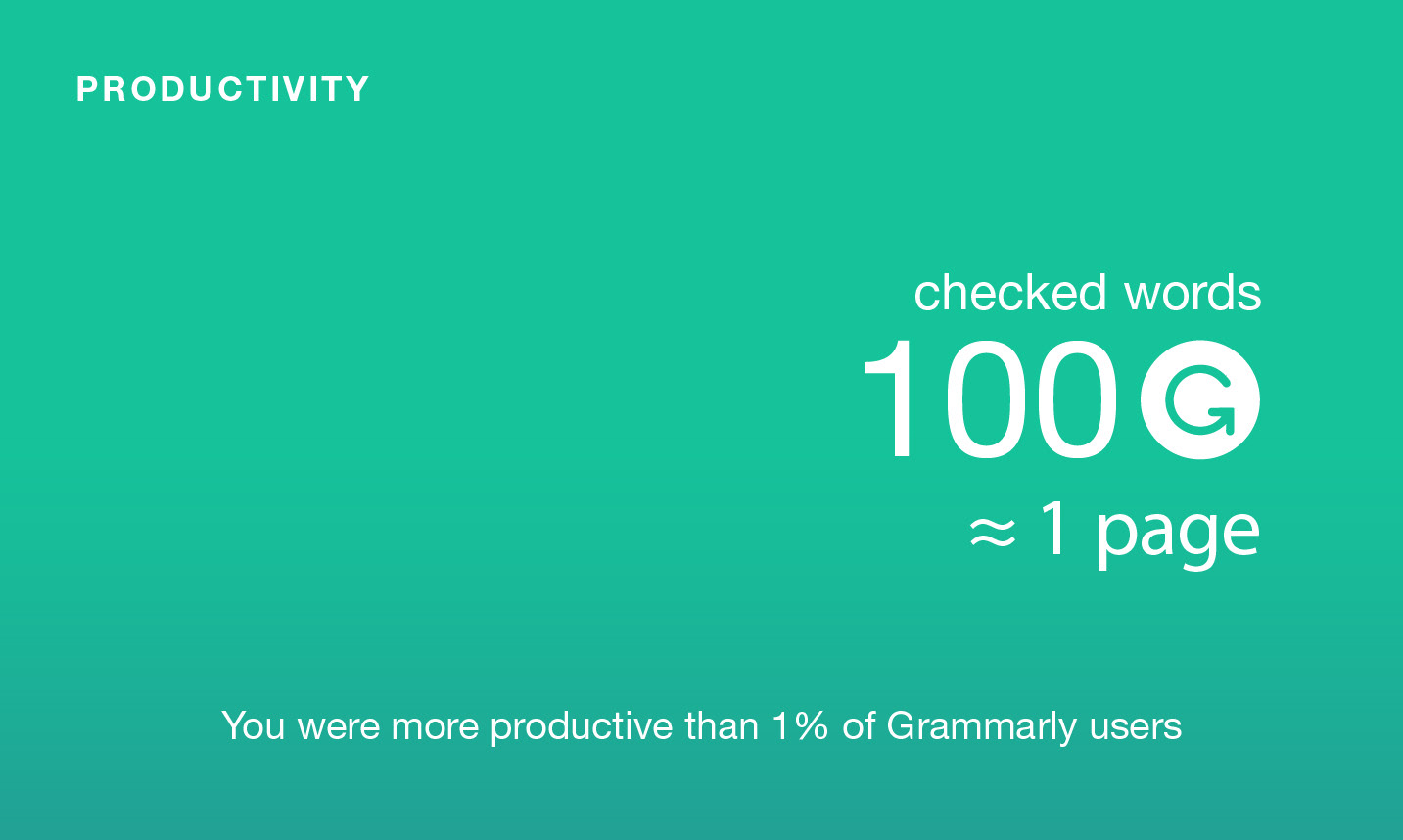 PRODUCTIVITY

checked words

100

≈ 1 page

You were more productive than 1% of Grammarly users