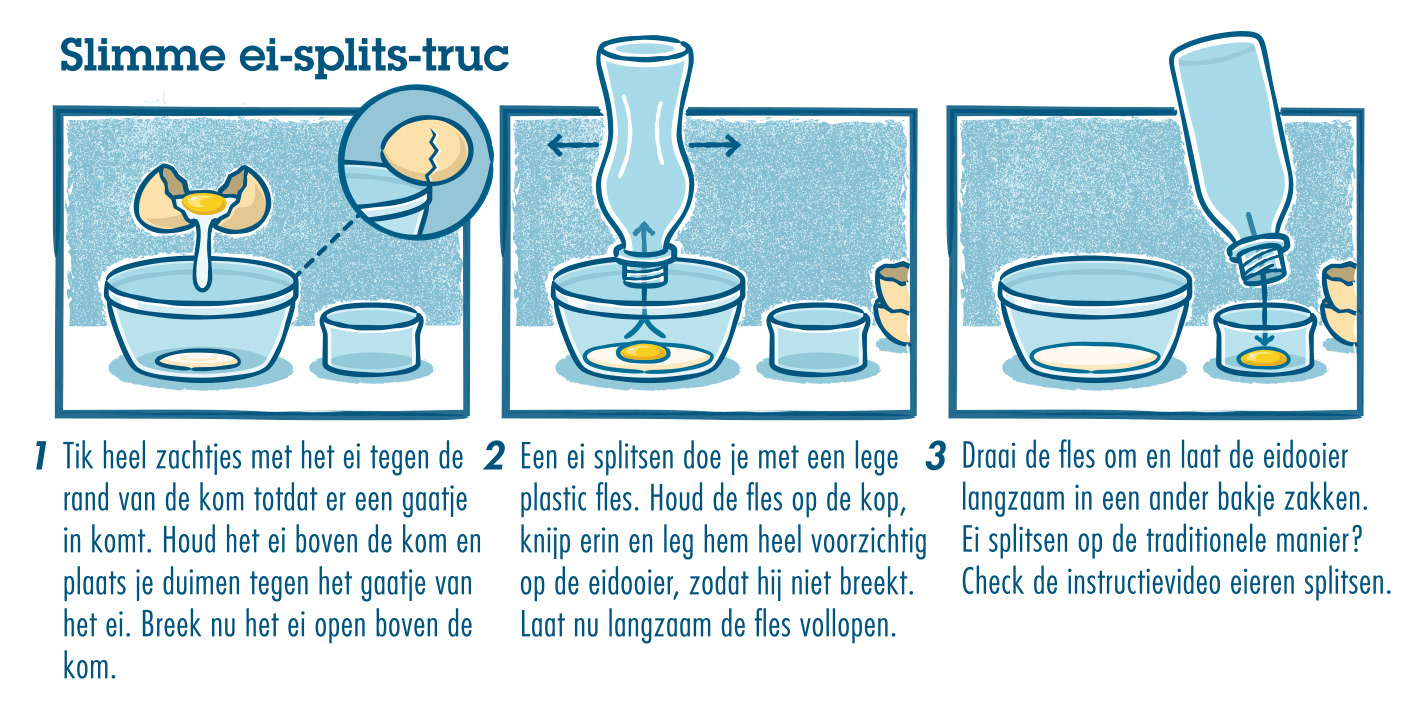 Slimme ei-splits-truc

1 Tik heel zachtjes met het ei tegen de rand van de kom totdat er een gaatje in komt. Houd het ei boven de kom en plaats je duimen tegen het gaatje van het ei. Breek nu het ei open boven de kom.

2 Een ei splitsen doe je met een lege plastic fles. Houd de fles op de kop, knijp erin en leg hem heel voorzichtig op de eidooier, zodat hij niet breekt. Laat nu langzaam de fles vollopen.

3 Draai de fles om en laat de eidooier langzaam in een ander bakje zakken. Ei splitsen op de traditionele manier? Check de instructievideo eieren splitsen.