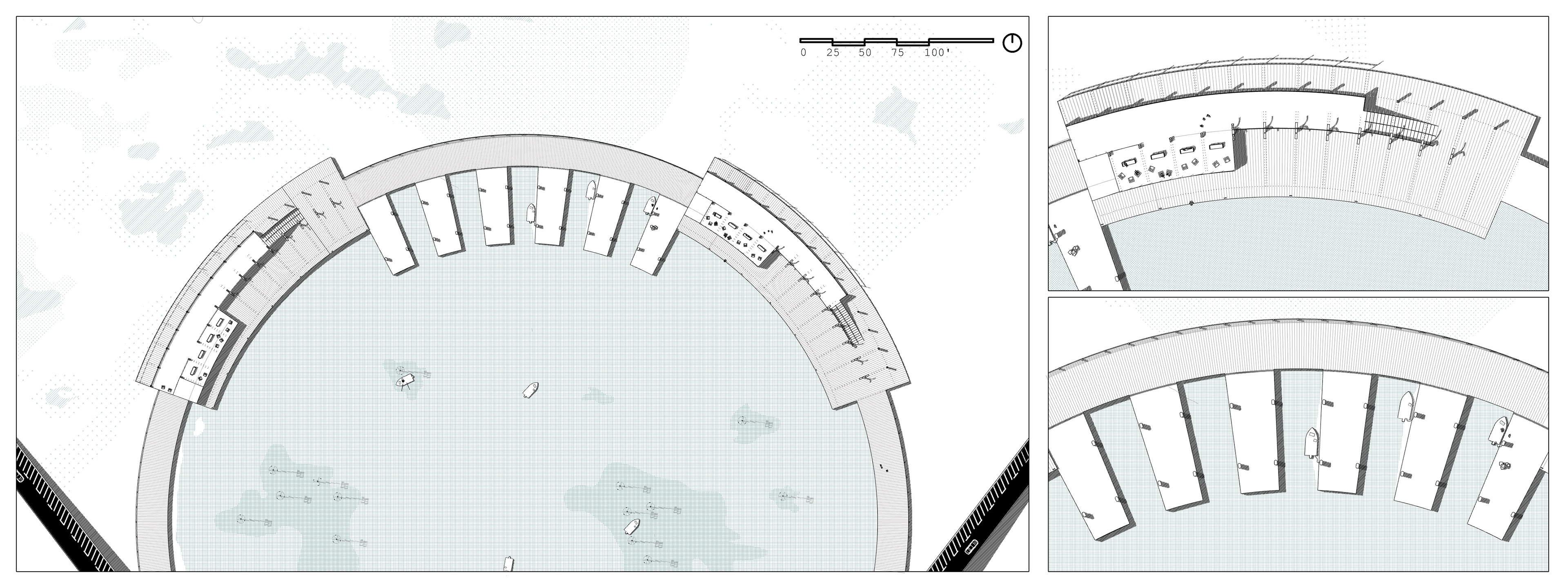 0 25 50 75 100'