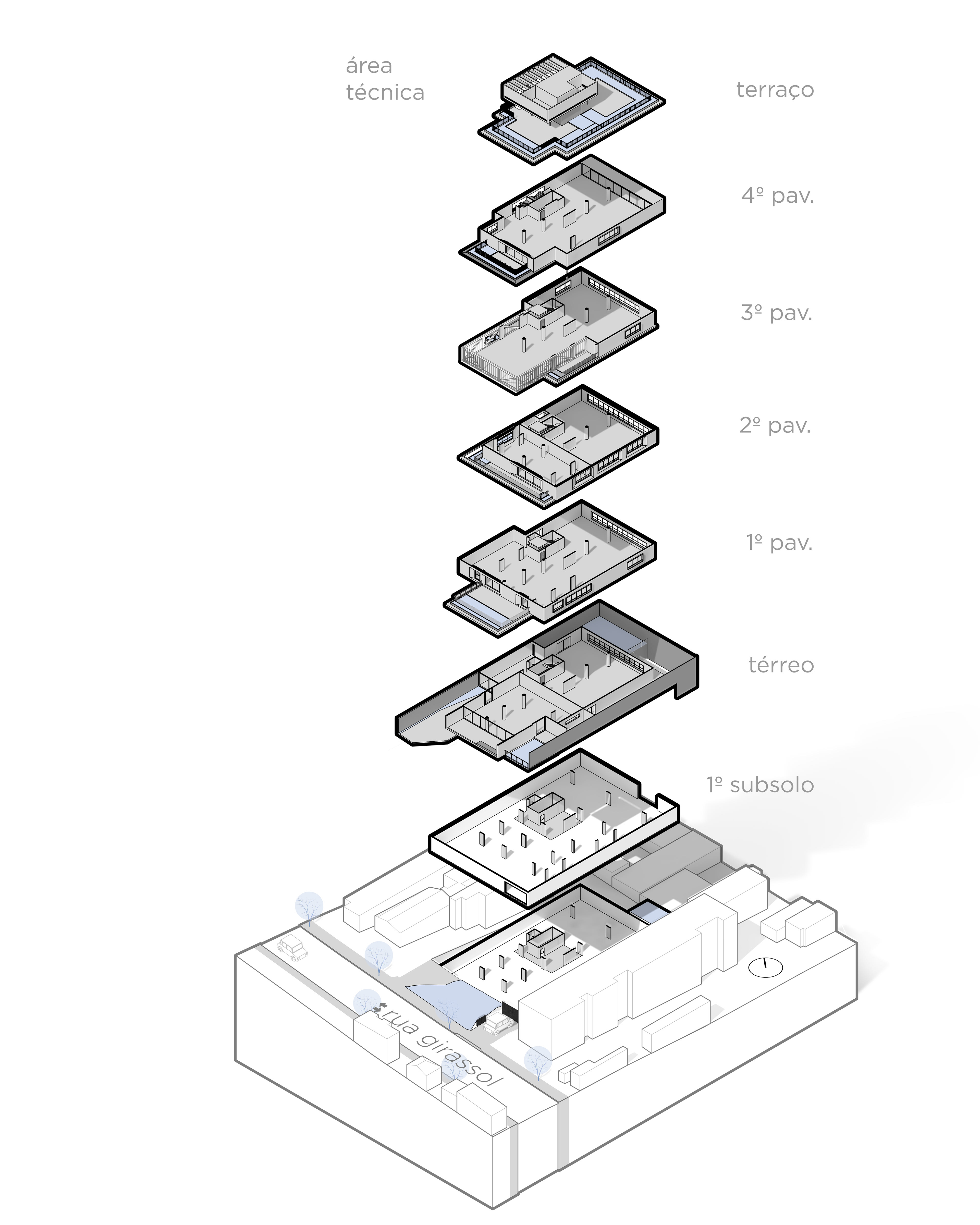 área técnica

terraço

4º pav.

3º pav.

2º pav.

1º pav.

térreo

1º subsolo

rua girassol