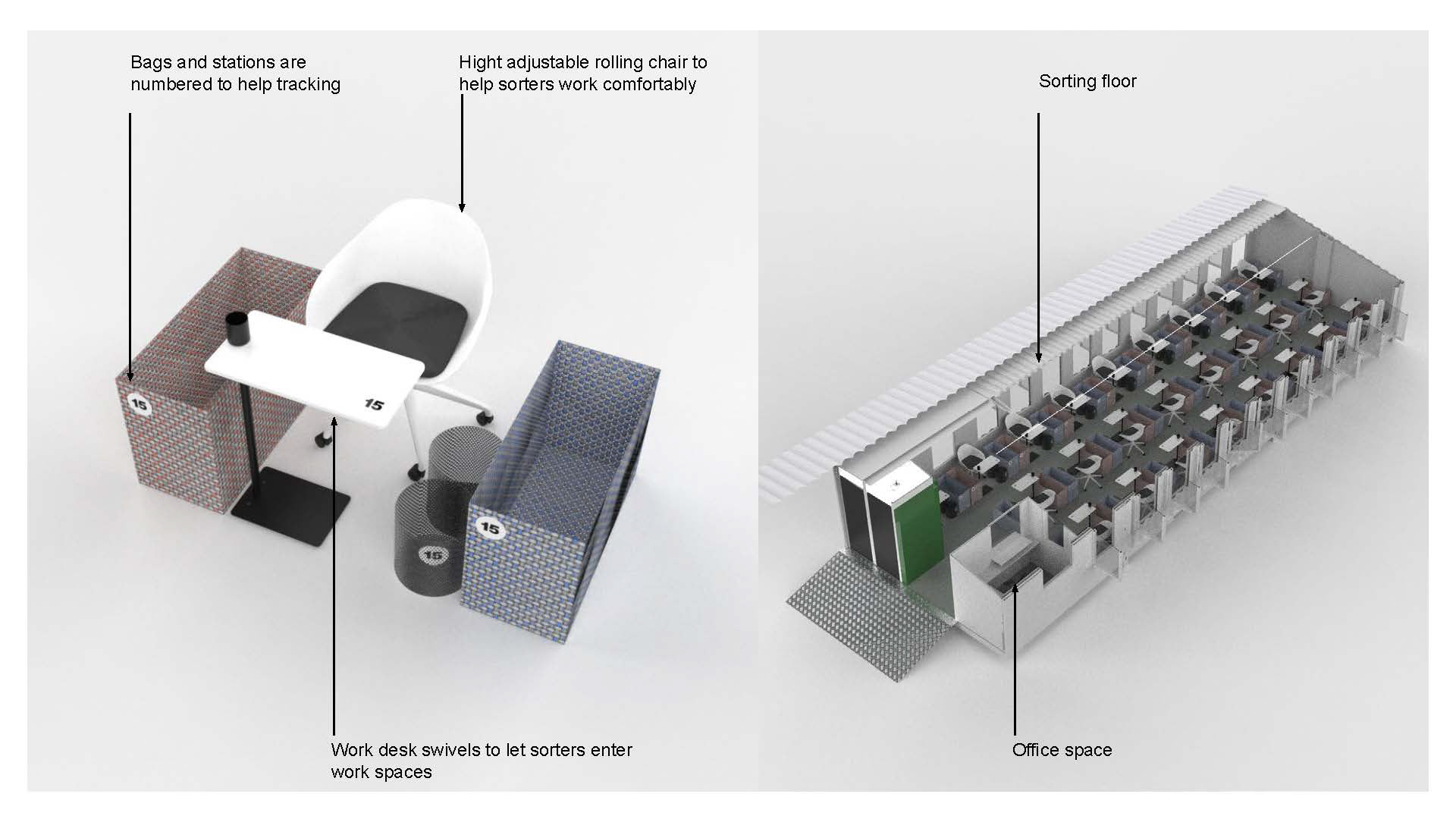 Bags and stations are numbered to help tracking

Hight adjustable rolling chair to help sorters work comfortably

15

15

15

15

Work desk swivels to let sorters enter work spaces

Sorting floor

Office space