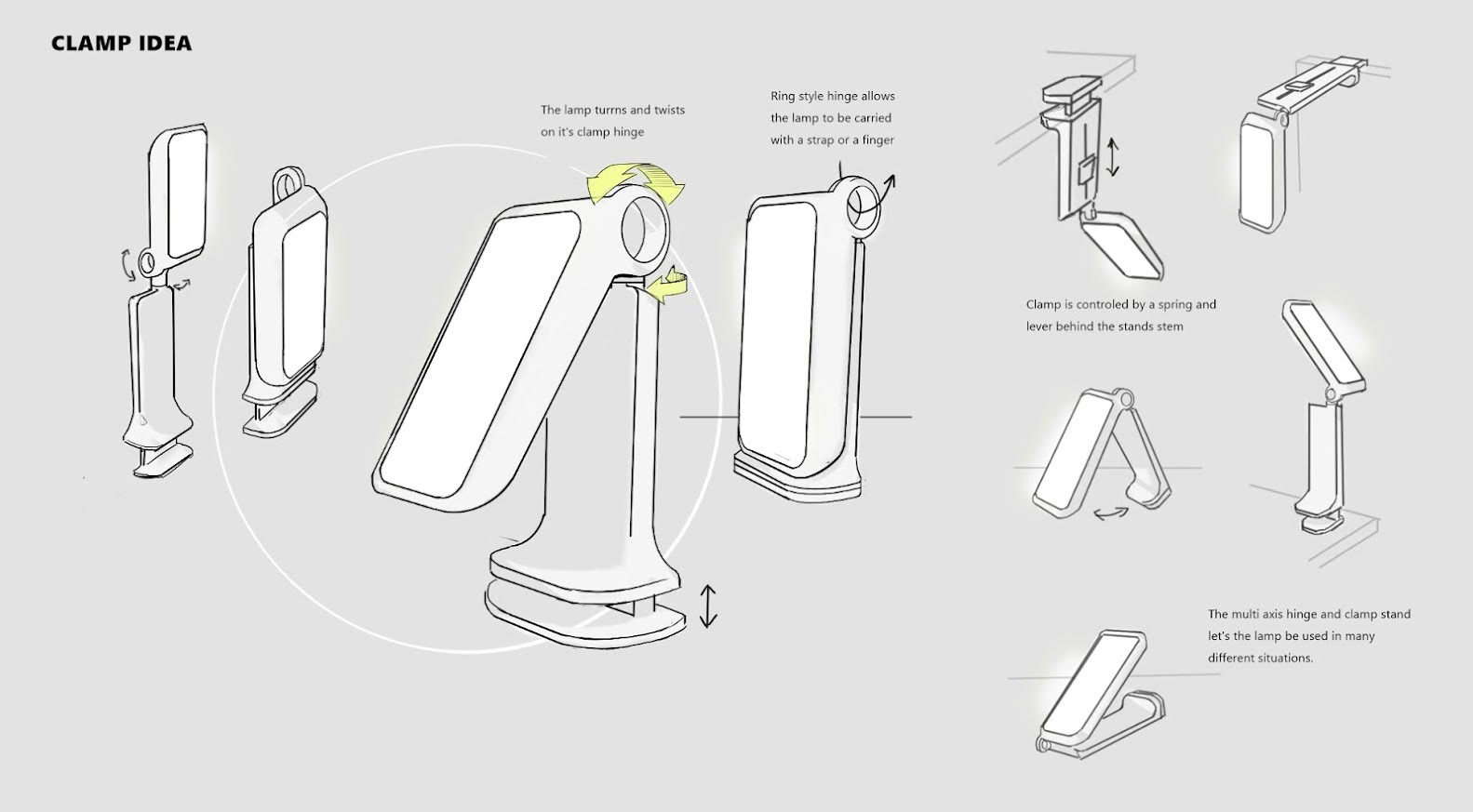 CLAMP IDEA

The lamp turrns and twists on it's clamp hinge

Ring style hinge allows the lamp to be carried with a strap or a finger

Clamp is controled by a spring and lever behind the stands stem

The multi axis hinge and clamp stand let's the lamp be used in many different situations.