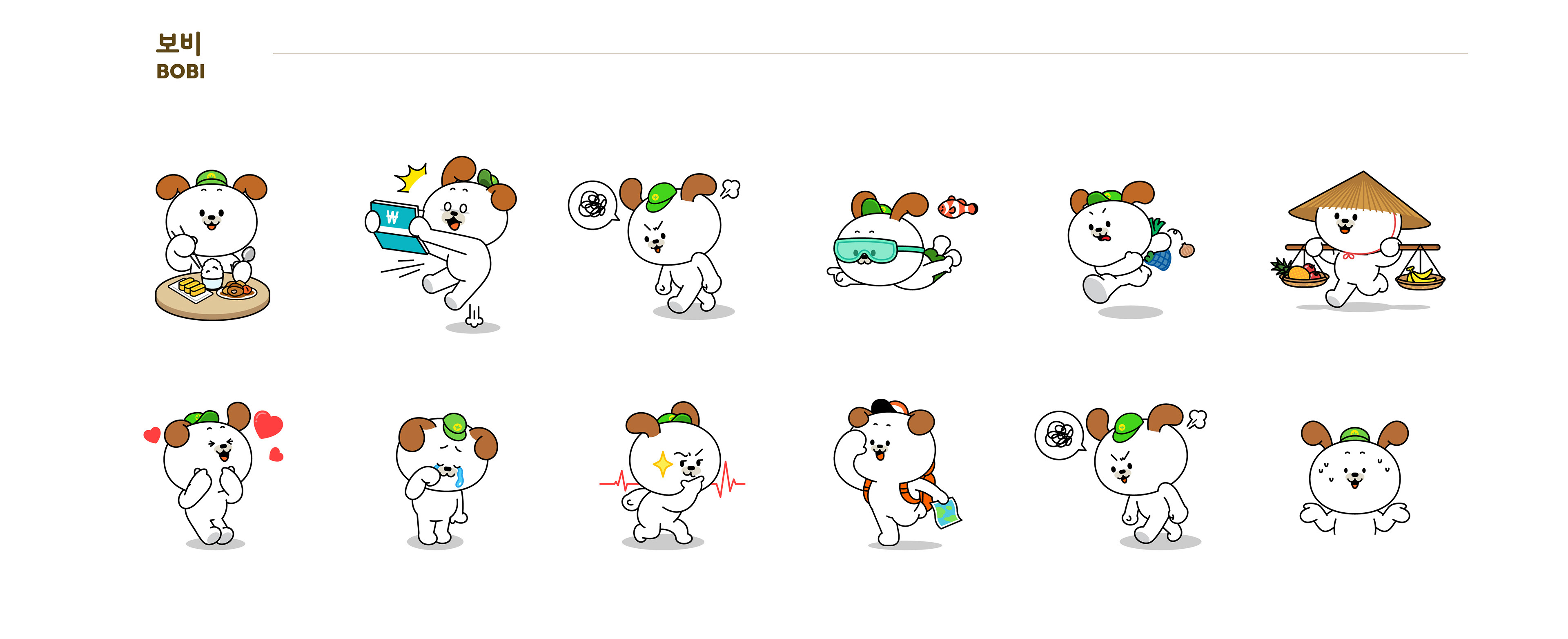 보비
BOBI

₩