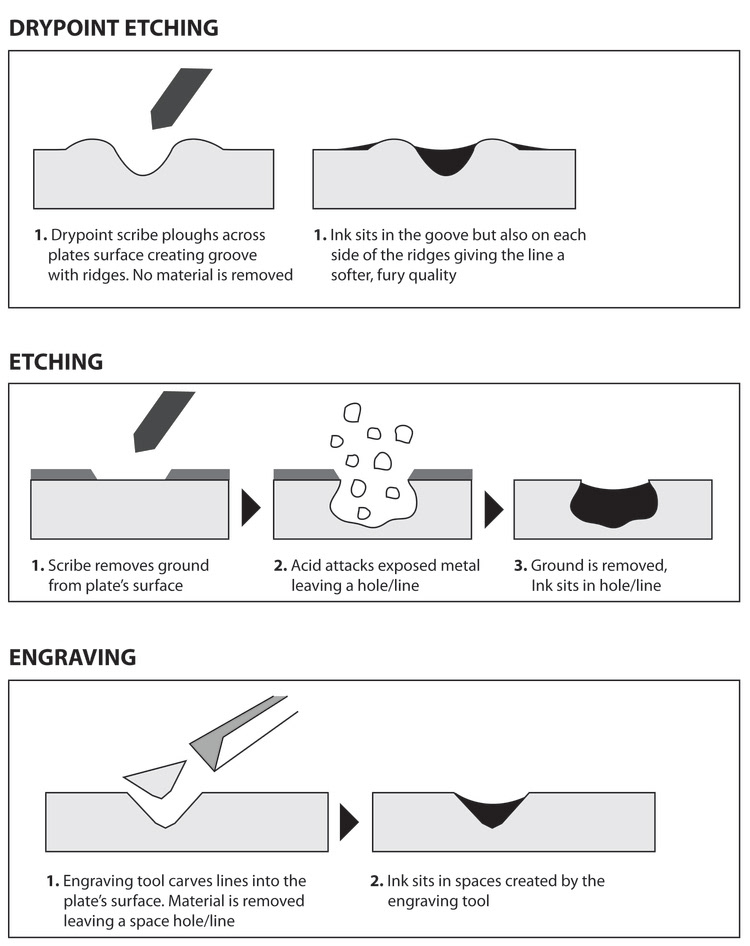 DRYPOINT ETCHING

1. Drypoint scribe ploughs across plates surface creating groove with ridges. No material is removed

1. Ink sits in the goove but also on each side of the ridges giving the line a softer, fury quality

ETCHING

1. Scribe removes ground from plate's surface

2. Acid attacks exposed metal leaving a hole/line

3. Ground is removed, Ink sits in hole/line

ENGRAVING

1. Engraving tool carves lines into the plate's surface. Material is removed leaving a space hole/line

2. Ink sits in spaces created by the engraving tool