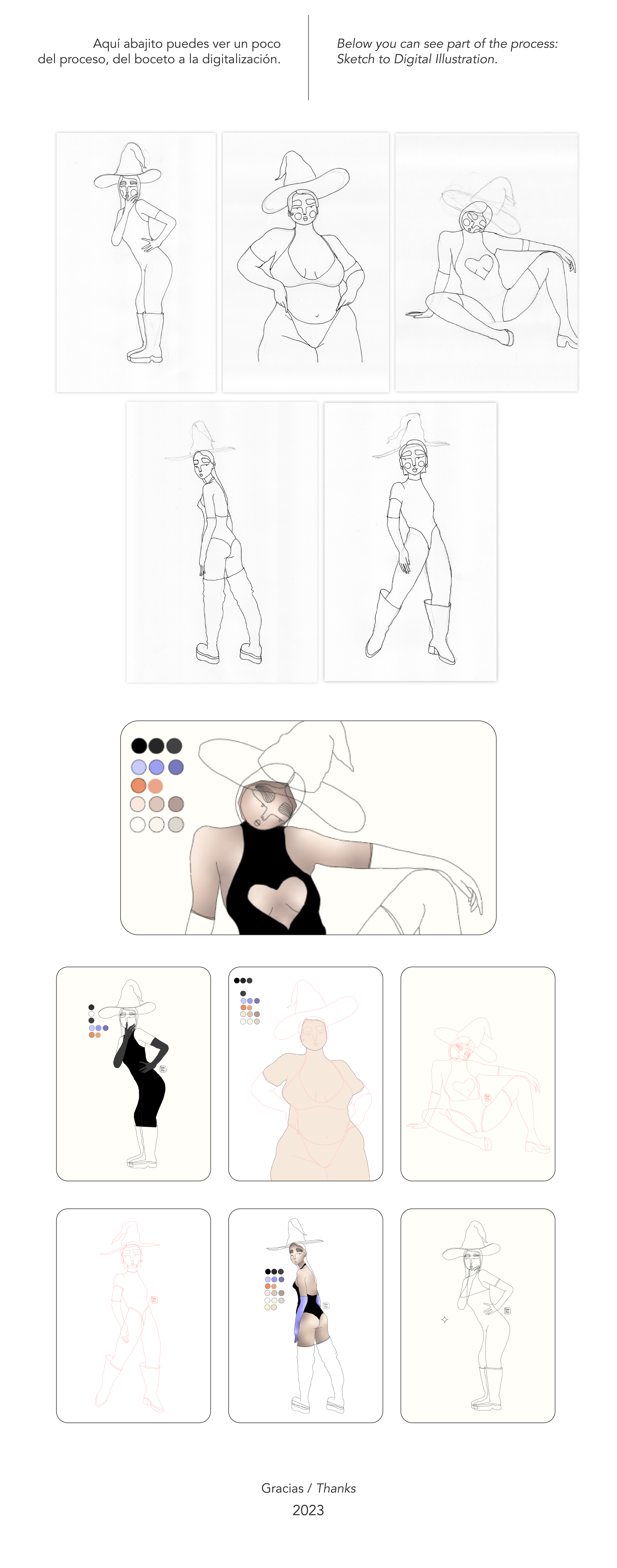 Aquí abajito puedes ver un poco del proceso, del boceto a la digitalización.

Below you can see part of the process: Sketch to Digital Illustration.

Gracias / Thanks
2023