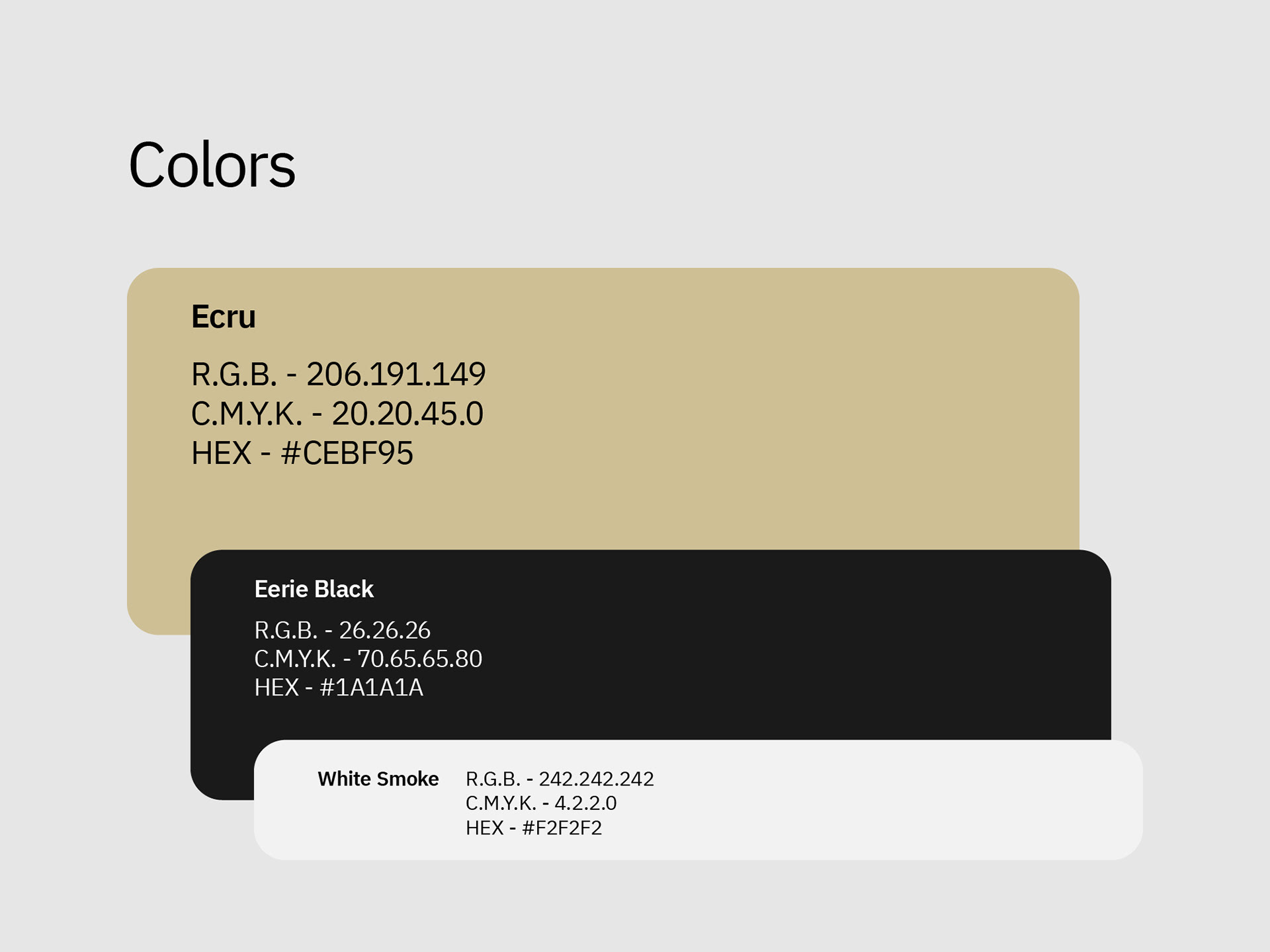 Colors

Ecru

R.G.B. - 206.191.149
C.M.Y.K. - 20.20.45.0
HEX - #CEBF95

Eerie Black

R.G.B. - 26.26.26
C.M.Y.K. - 70.65.65.80
HEX - #1A1A1A

White Smoke

R.G.B. - 242.242.242
C.M.Y.K. - 4.2.2.0
HEX - #F2F2F2