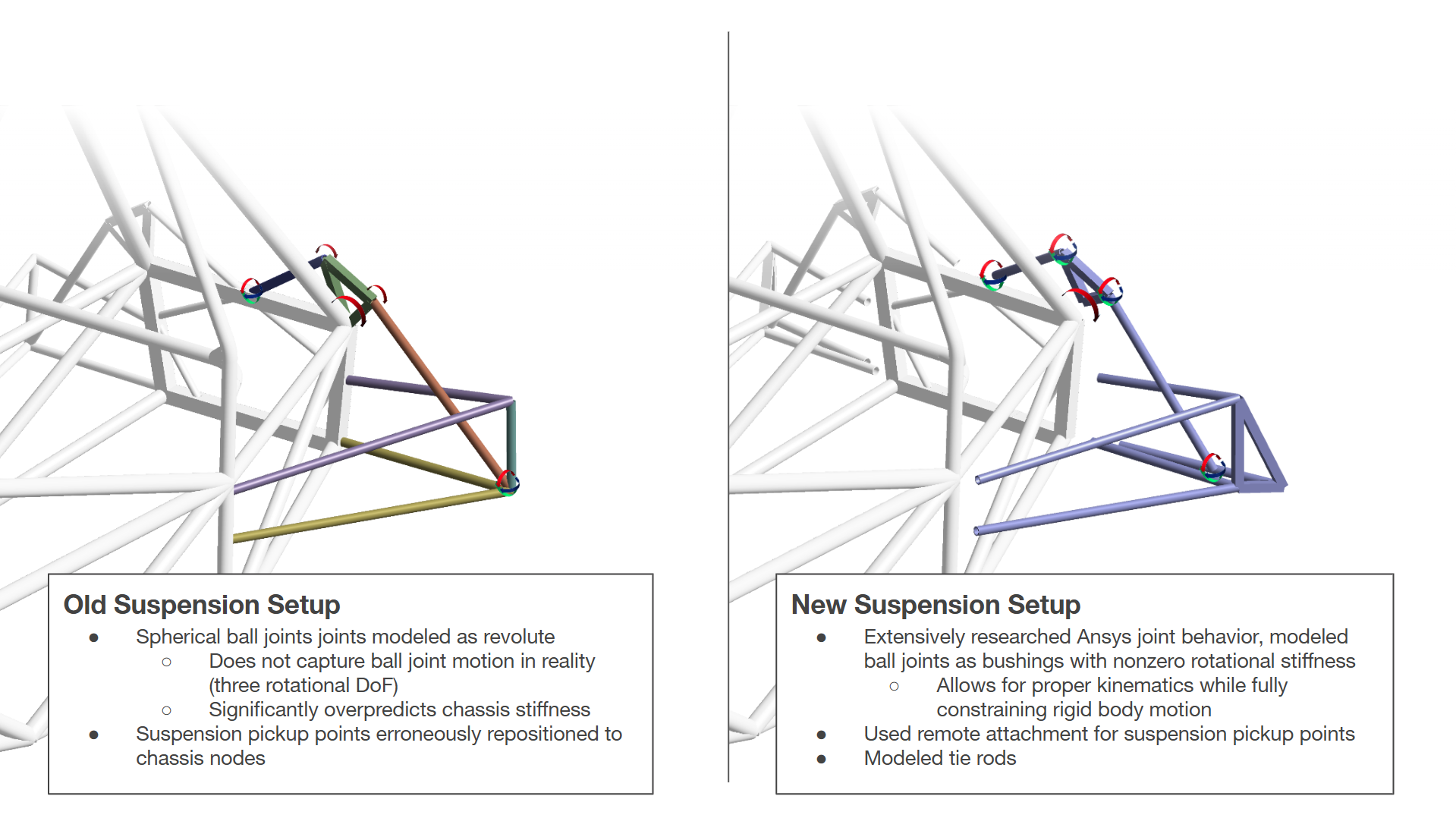 Old Suspension Setup

- Spherical ball joints joints modeled as revolute
  - Does not capture ball joint motion in reality (three rotational DoF)
  - Significantly overpredicts chassis stiffness
- Suspension pickup points erroneously repositioned to chassis nodes

New Suspension Setup

- Extensively researched Ansys joint behavior, modeled ball joints as bushings with nonzero rotational stiffness
  - Allows for proper kinematics while fully constraining rigid body motion
- Used remote attachment for suspension pickup points
- Modeled tie rods