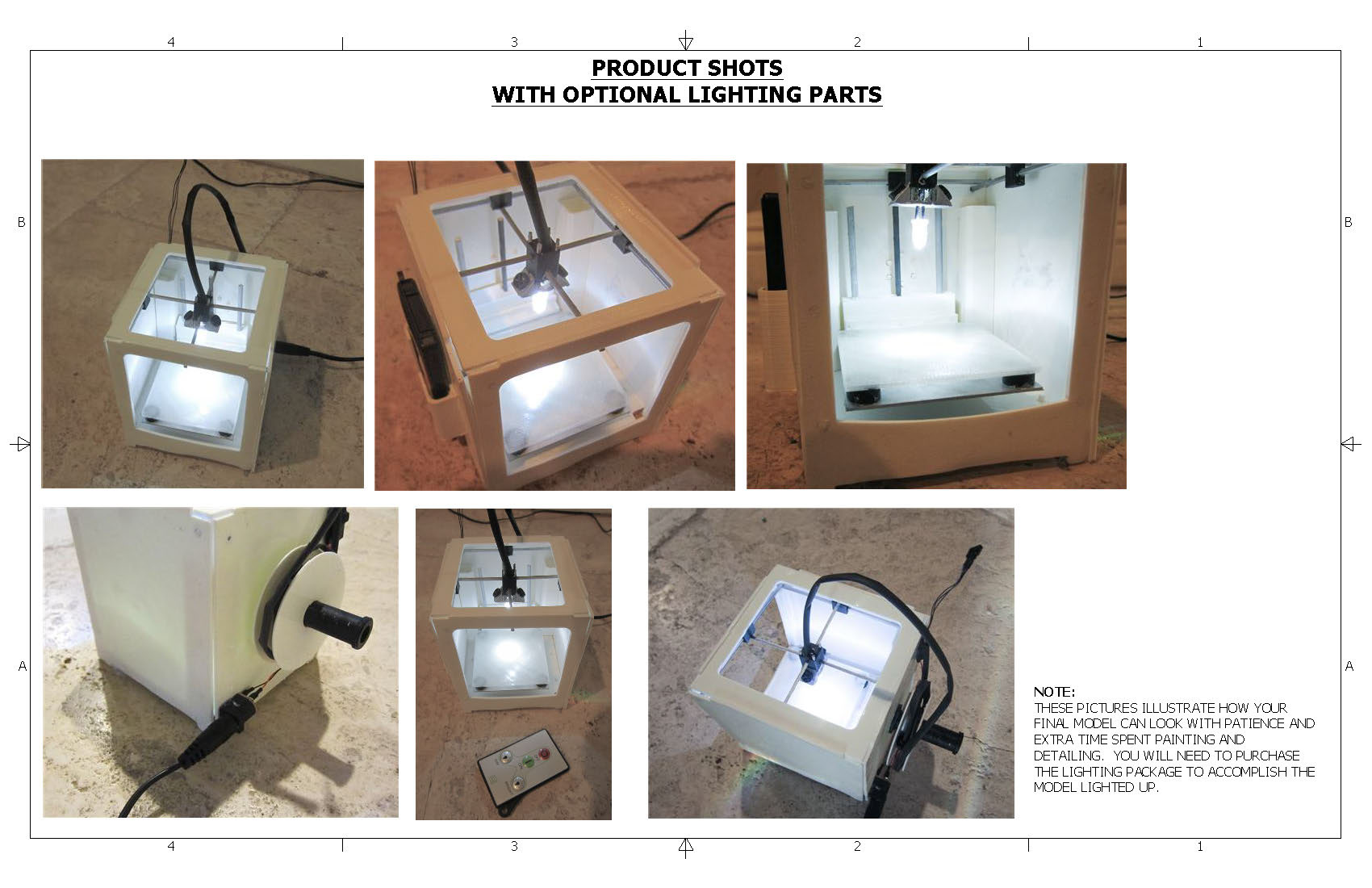 4 3 2 1

PRODUCT SHOTS
WITH OPTIONAL LIGHTING PARTS

B

B

A

A

NOTE:
THESE PICTURES ILLUSTRATE HOW YOUR FINAL MODEL CAN LOOK WITH PATIENCE AND EXTRA TIME SPENT PAINTING AND DETAILING. YOU WILL NEED TO PURCHASE THE LIGHTING PACKAGE TO ACCOMPLISH THE MODEL LIGHTED UP.

4 3 2 1