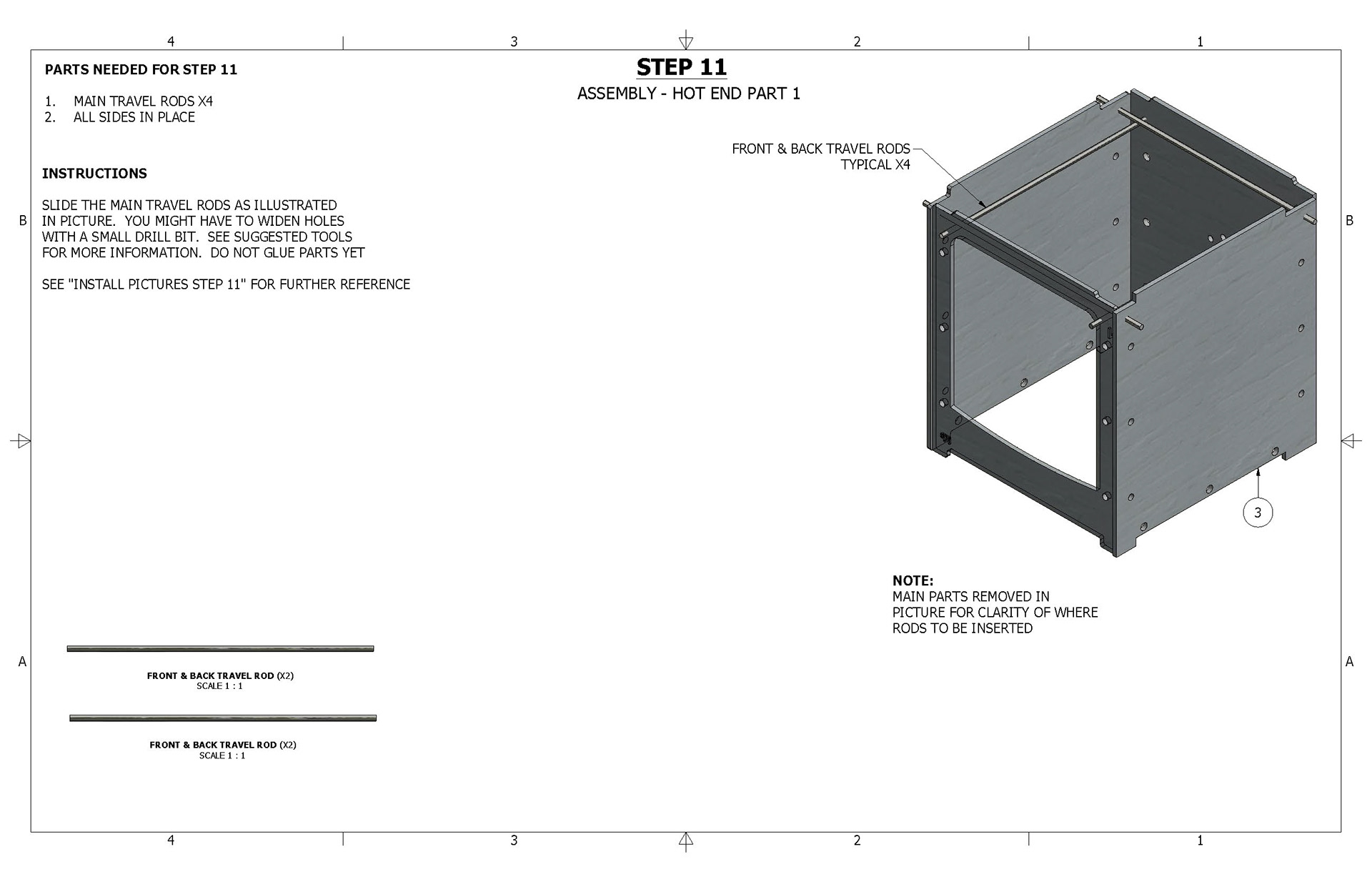 4 3 2 1

PARTS NEEDED FOR STEP 11

1. MAIN TRAVEL RODS X4
2. ALL SIDES IN PLACE

STEP 11

ASSEMBLY - HOT END PART 1

INSTRUCTIONS

SLIDE THE MAIN TRAVEL RODS AS ILLUSTRATED IN PICTURE. YOU MIGHT HAVE TO WIDEN HOLES WITH A SMALL DRILL BIT. SEE SUGGESTED TOOLS FOR MORE INFORMATION. DO NOT GLUE PARTS YET

SEE "INSTALL PICTURES STEP 11" FOR FURTHER REFERENCE

FRONT & BACK TRAVEL RODS
TYPICAL X4

B B

3

NOTE:
MAIN PARTS REMOVED IN PICTURE FOR CLARITY OF WHERE RODS TO BE INSERTED

A A

FRONT & BACK TRAVEL ROD (X2)
SCALE 1 : 1

FRONT & BACK TRAVEL ROD (X2)
SCALE 1 : 1

4 3 2 1