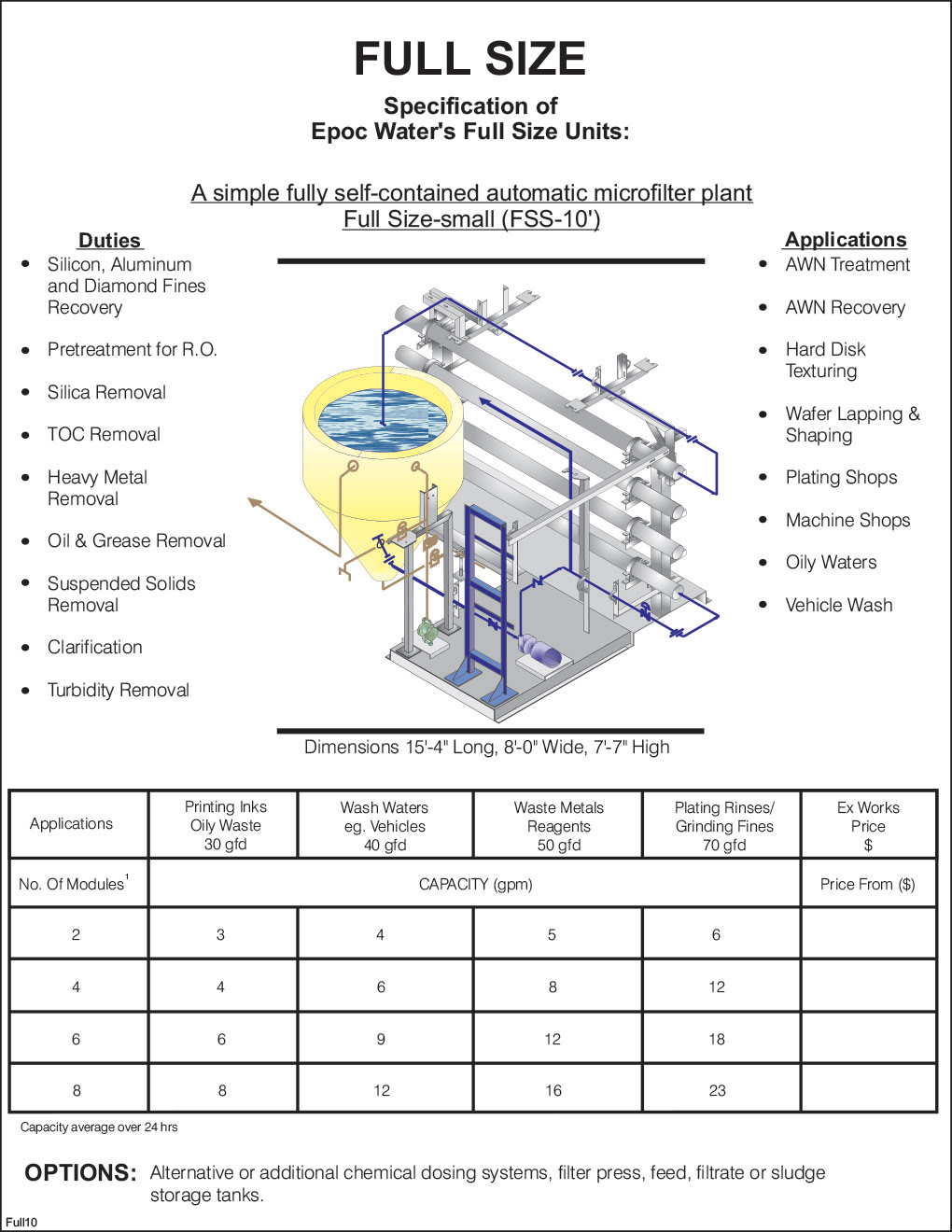 FULL SIZE

Specification of
Epoc Water's Full Size Units:

A simple fully self-contained automatic microfilter plant
Full Size-small (FSS-10')

Duties
- Silicon, Aluminum and Diamond Fines Recovery
- Pretreatment for R.O.
- Silica Removal
- TOC Removal
- Heavy Metal Removal
- Oil & Grease Removal
- Suspended Solids Removal
- Clarification
- Turbidity Removal

Applications
- AWN Treatment
- AWN Recovery
- Hard Disk Texturing
- Wafer Lapping & Shaping
- Plating Shops
- Machine Shops
- Oily Waters
- Vehicle Wash

Dimensions 15'-4" Long, 8'-0" Wide, 7'-7" High

| Applications | Printing Inks Oily Waste 30 gfd | Wash Waters eg. Vehicles 40 gfd | Waste Metals Reagents 50 gfd | Plating Rinses/ Grinding Fines 70 gfd | Ex Works Price $ |
|---|---|---|---|---|---|
| No. Of Modules$^1$ | CAPACITY (gpm) | | | | Price From ($) |
| 2 | 3 | 4 | 5 | 6 | |
| 4 | 4 | 6 | 8 | 12 | |
| 6 | 6 | 9 | 12 | 18 | |
| 8 | 8 | 12 | 16 | 23 | |

Capacity average over 24 hrs

OPTIONS: Alternative or additional chemical dosing systems, filter press, feed, filtrate or sludge storage tanks.

Full10