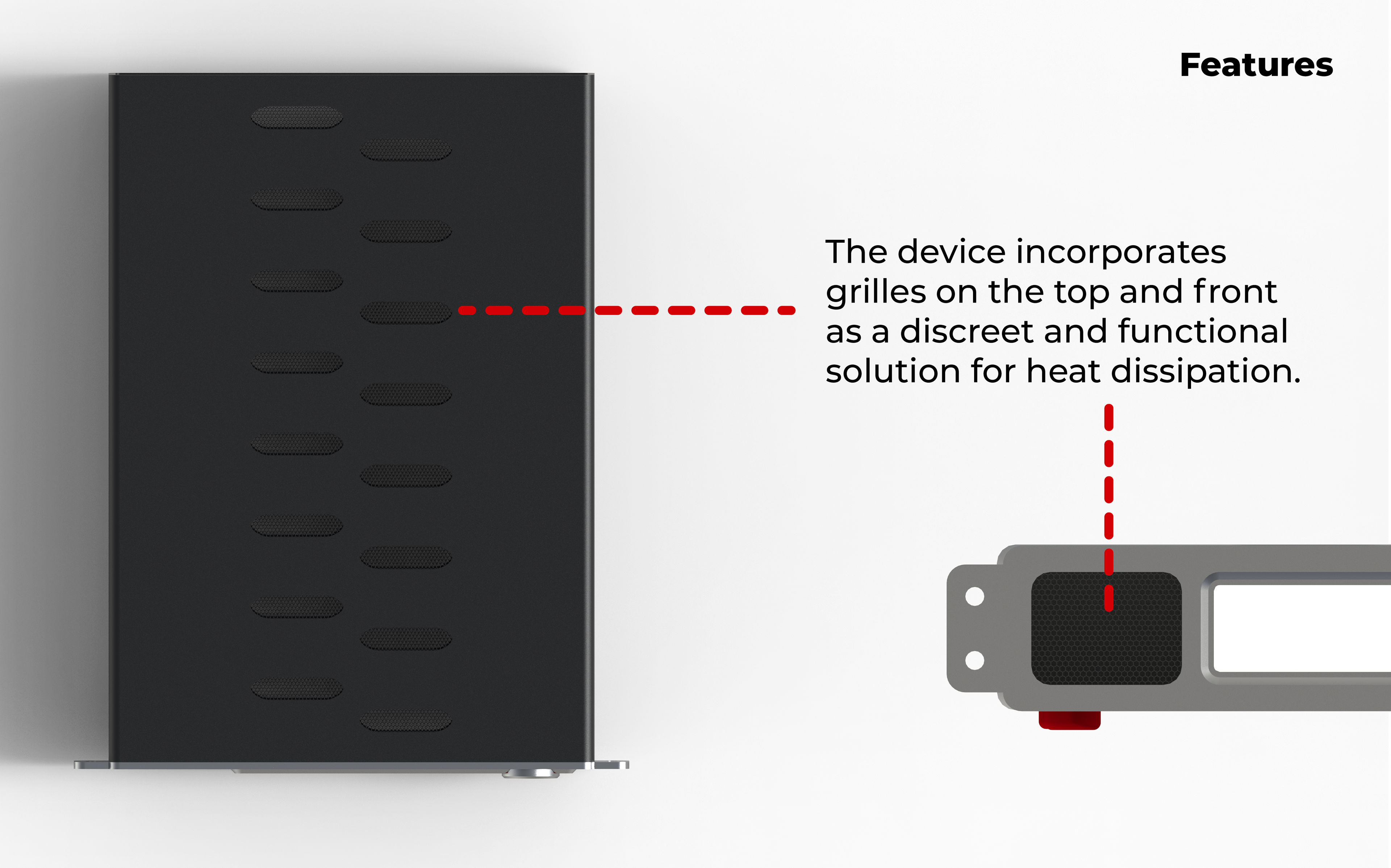 Features

The device incorporates grilles on the top and front as a discreet and functional solution for heat dissipation.