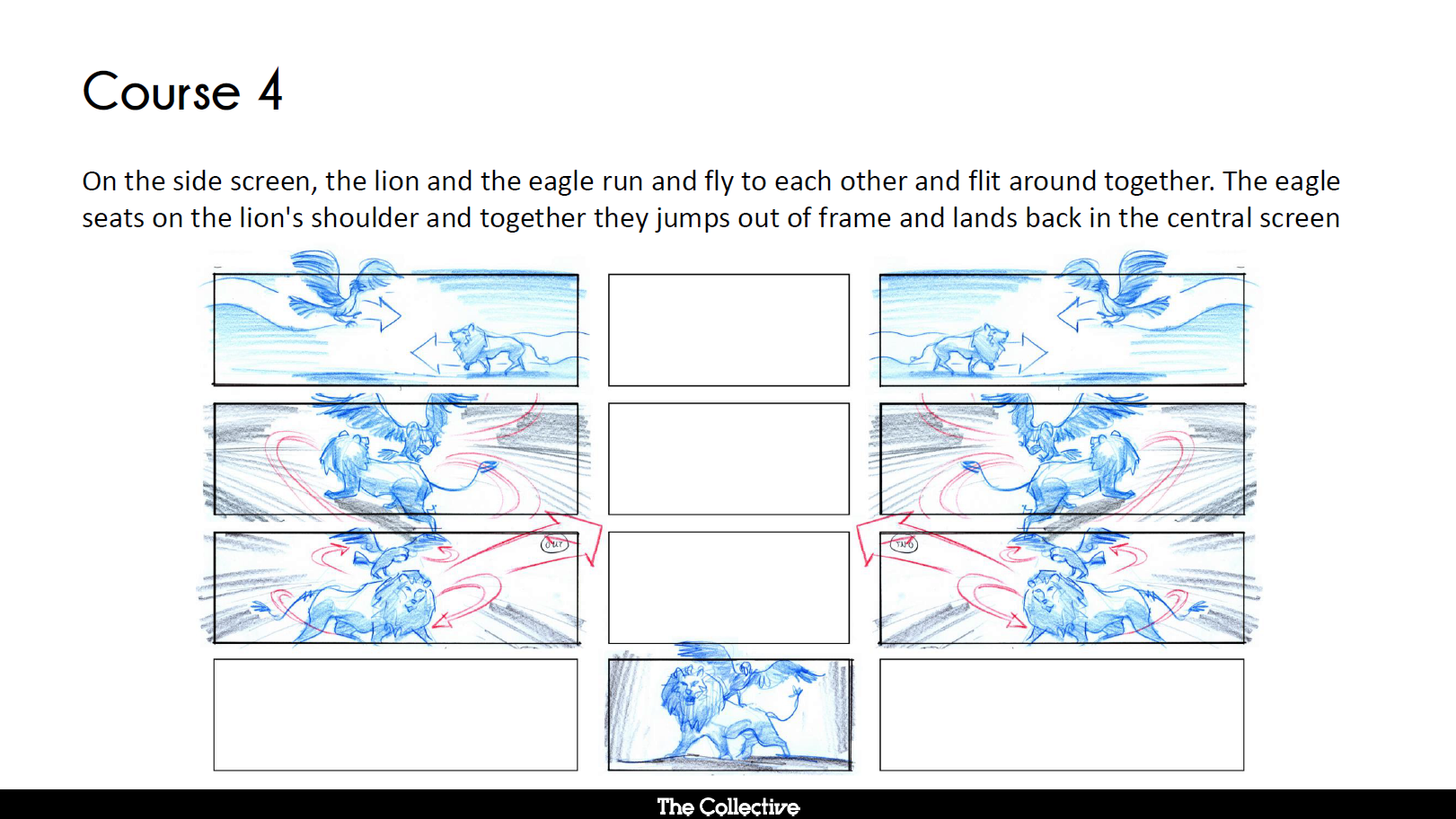 Course 4

On the side screen, the lion and the eagle run and fly to each other and flit around together. The eagle seats on the lion's shoulder and together they jumps out of frame and lands back in the central screen

OUT

OUT

The Collective