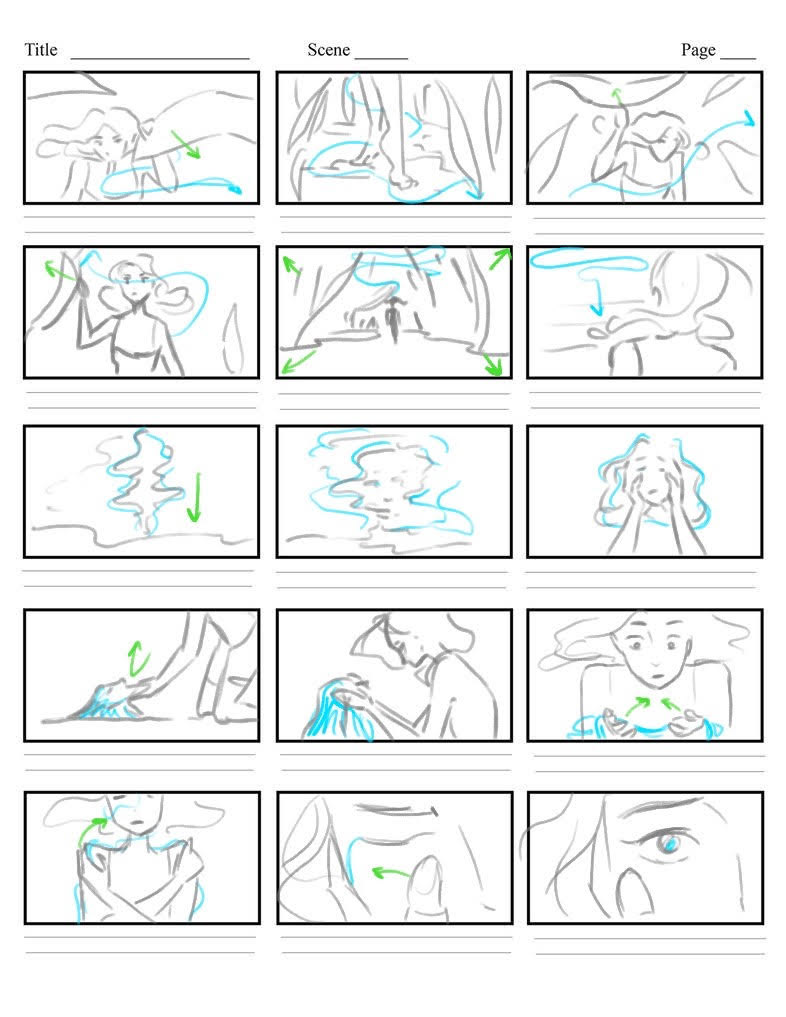 Title ____________________ Scene ______ Page ____