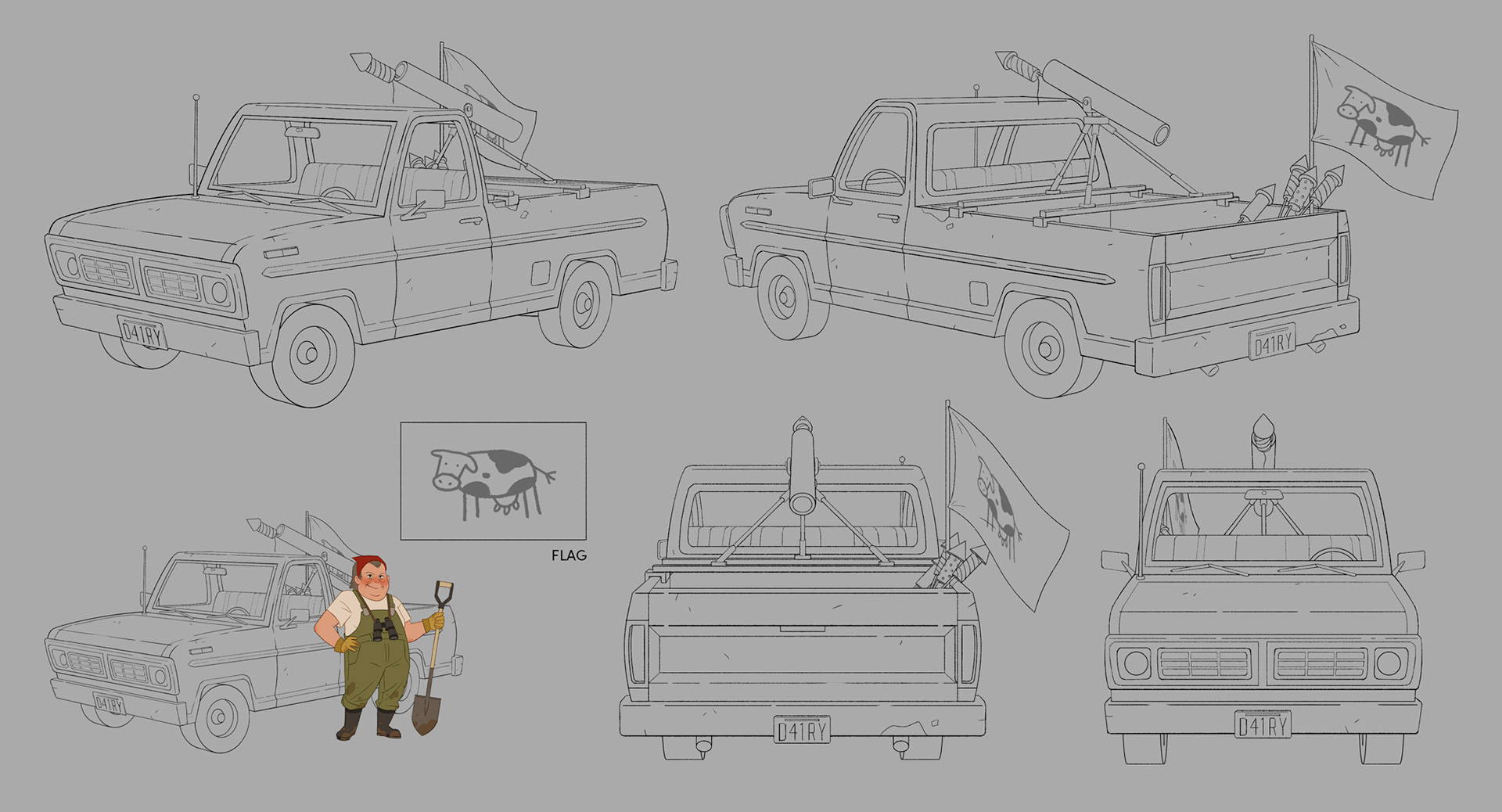 D41RY

D41RY

FLAG

D41RY

D41RY

D41RY