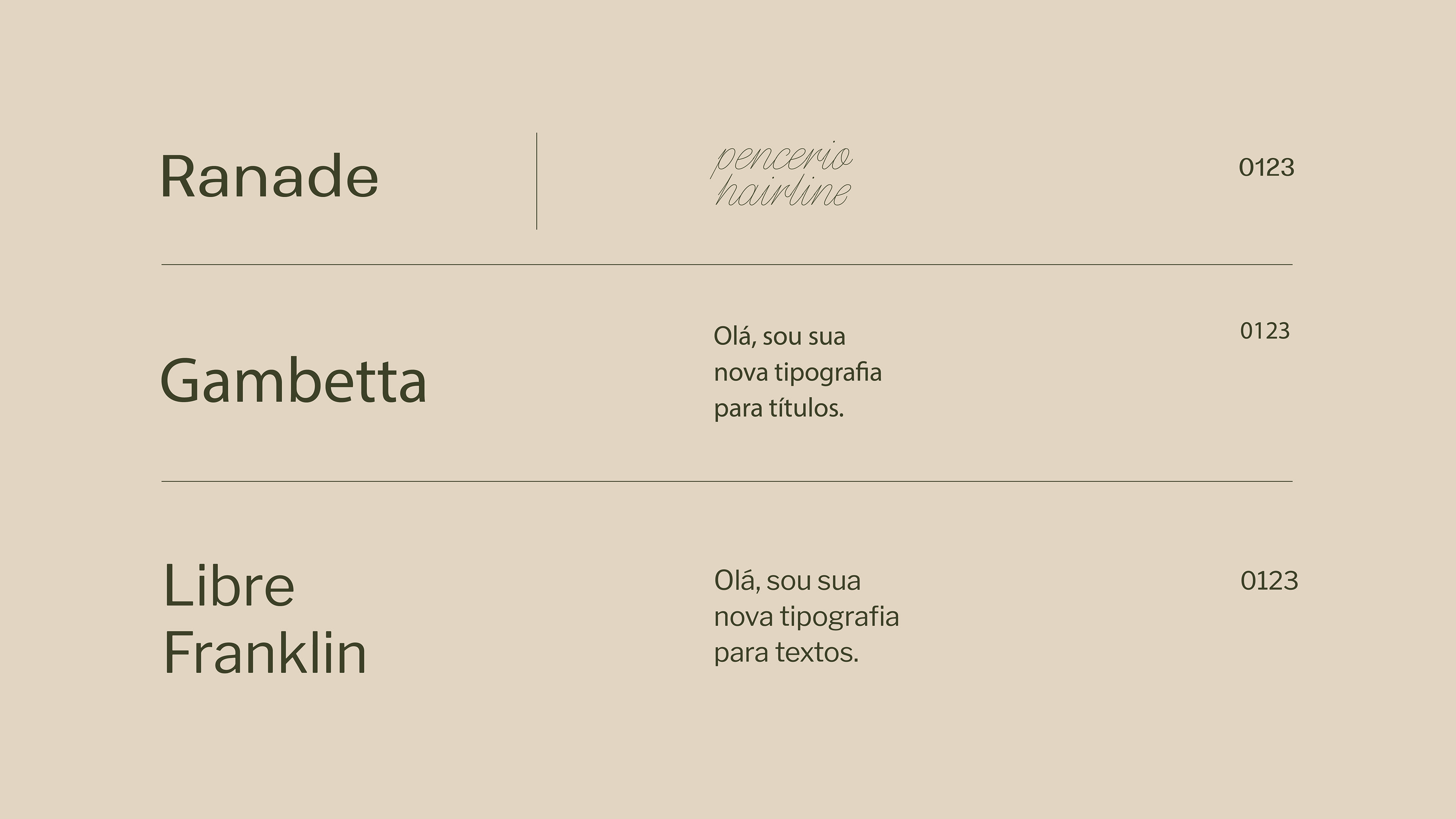 Ranade

pencerio
hairline

0123

Gambetta

Olá, sou sua nova tipografia para títulos.

0123

Libre
Franklin

Olá, sou sua nova tipografia para textos.

0123