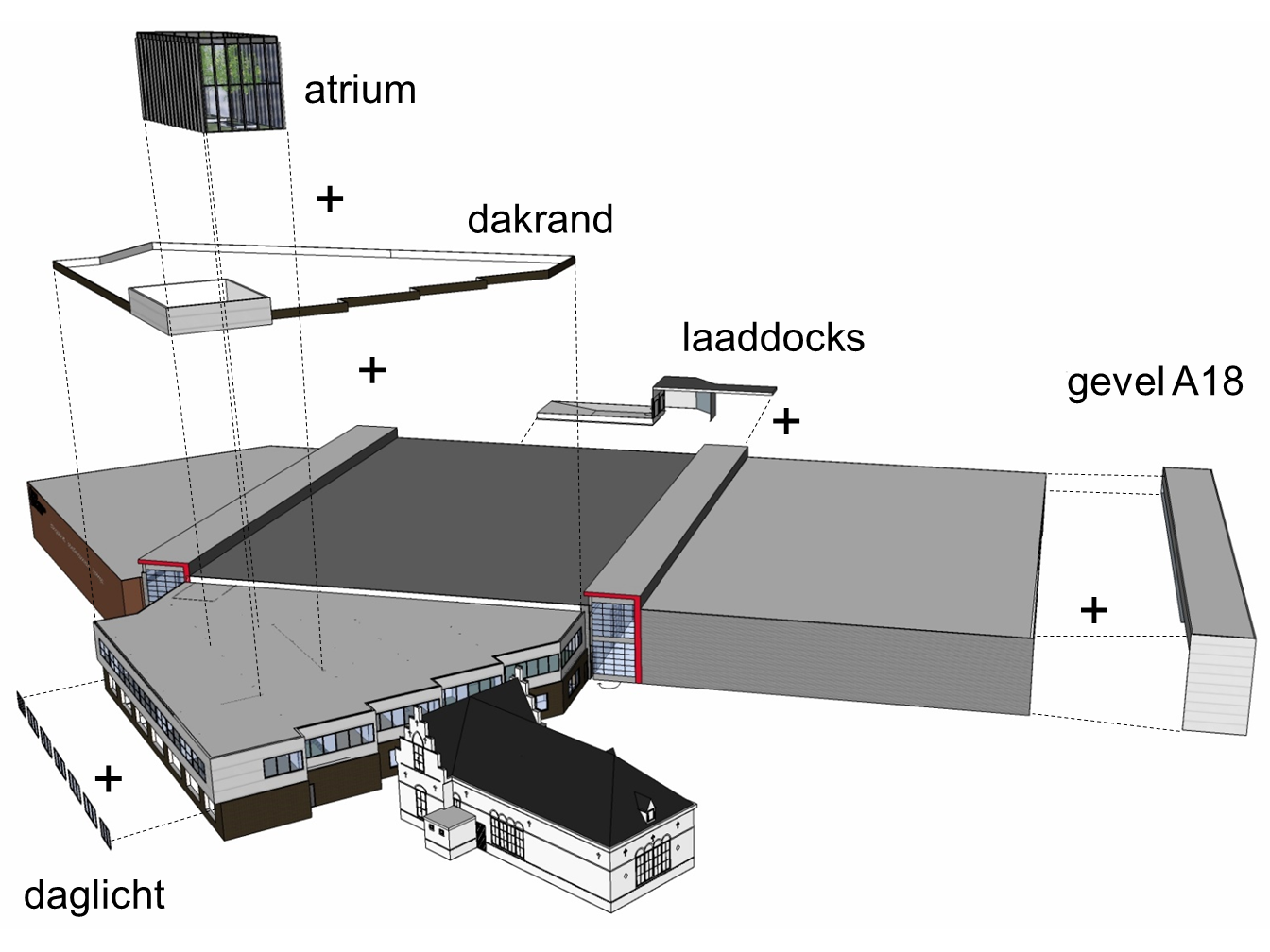 atrium

+

dakrand

+

laaddocks

+

gevel A18

+

+

daglicht