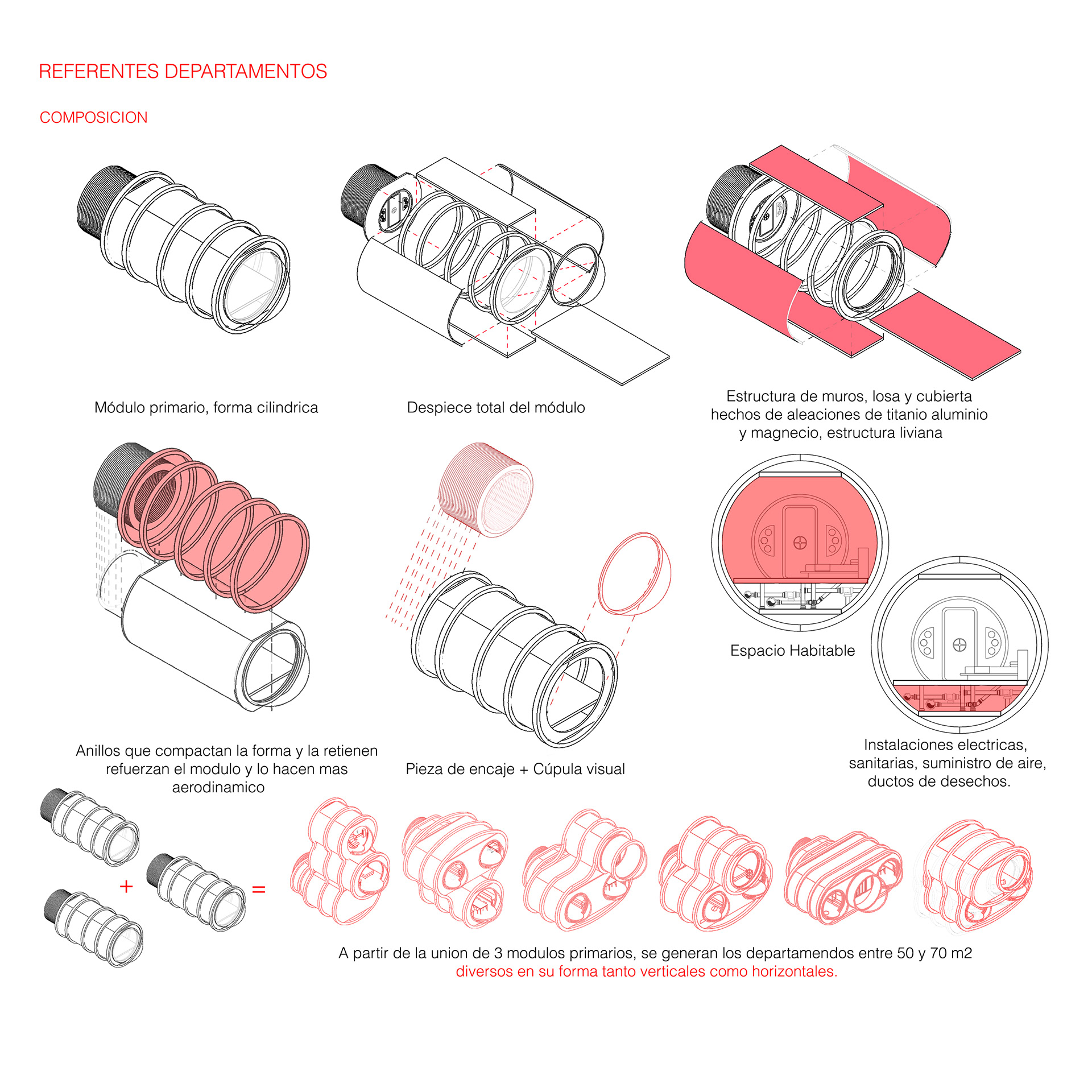 REFERENTES DEPARTAMENTOS

COMPOSICION

Módulo primario, forma cilindrica

Despiece total del módulo

Estructura de muros, losa y cubierta hechos de aleaciones de titanio aluminio y magnecio, estructura liviana

Espacio Habitable

Anillos que compactan la forma y la retienen refuerzan el modulo y lo hacen mas aerodinamico

Pieza de encaje + Cúpula visual

Instalaciones electricas, sanitarias, suministro de aire, ductos de desechos.

+

=

A partir de la union de 3 modulos primarios, se generan los departamendos entre 50 y 70 m2 diversos en su forma tanto verticales como horizontales.