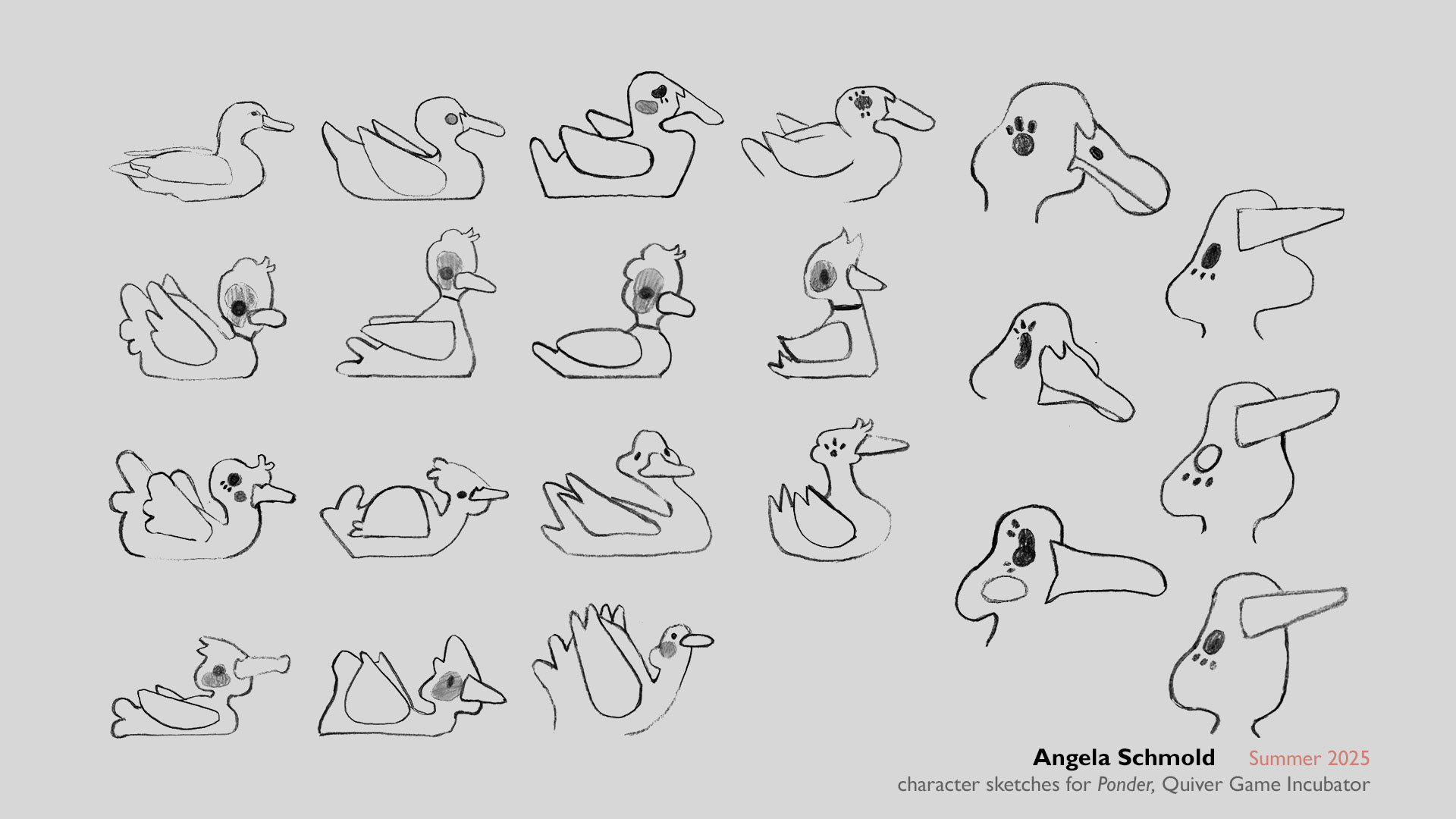 Angela Schmold Summer 2025
character sketches for Ponder, Quiver Game Incubator