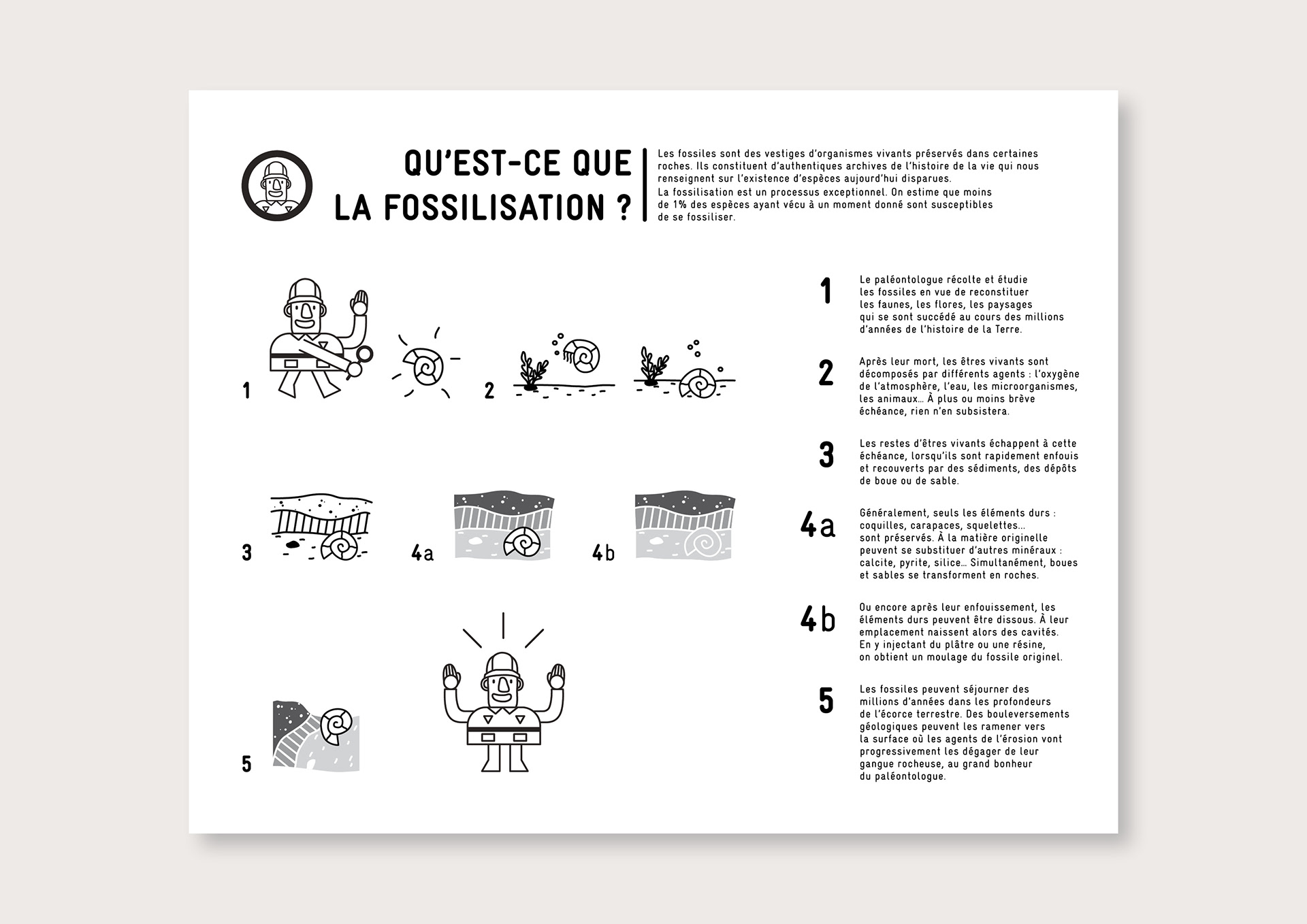 QU'EST-CE QUE LA FOSSILISATION ?

Les fossiles sont des vestiges d'organismes vivants préservés dans certaines roches. Ils constituent d'authentiques archives de l'histoire de la vie qui nous renseignent sur l'existence d'espèces aujourd'hui disparues.
La fossilisation est un processus exceptionnel. On estime que moins de 1% des espèces ayant vécu à un moment donné sont susceptibles de se fossiliser.

1 2 3 4a 4b 5

1 Le paléontologue récolte et étudie les fossiles en vue de reconstituer les faunes, les flores, les paysages qui se sont succédé au cours des millions d'années de l'histoire de la Terre.

2 Après leur mort, les êtres vivants sont décomposés par différents agents : l'oxygène de l'atmosphère, l'eau, les microorganismes, les animaux… À plus ou moins brève échéance, rien n'en subsistera.

3 Les restes d'êtres vivants échappent à cette échéance, lorsqu'ils sont rapidement enfouis et recouverts par des sédiments, des dépôts de boue ou de sable.

4a Généralement, seuls les éléments durs : coquilles, carapaces, squelettes… sont préservés. À la matière originelle peuvent se substituer d'autres minéraux : calcite, pyrite, silice… Simultanément, boues et sables se transforment en roches.

4b Ou encore après leur enfouissement, les éléments durs peuvent être dissous. À leur emplacement naissent alors des cavités. En y injectant du plâtre ou une résine, on obtient un moulage du fossile originel.

5 Les fossiles peuvent séjourner des millions d'années dans les profondeurs de l'écorce terrestre. Des bouleversements géologiques peuvent les ramener vers la surface où les agents de l'érosion vont progressivement les dégager de leur gangue rocheuse, au grand bonheur du paléontologue.