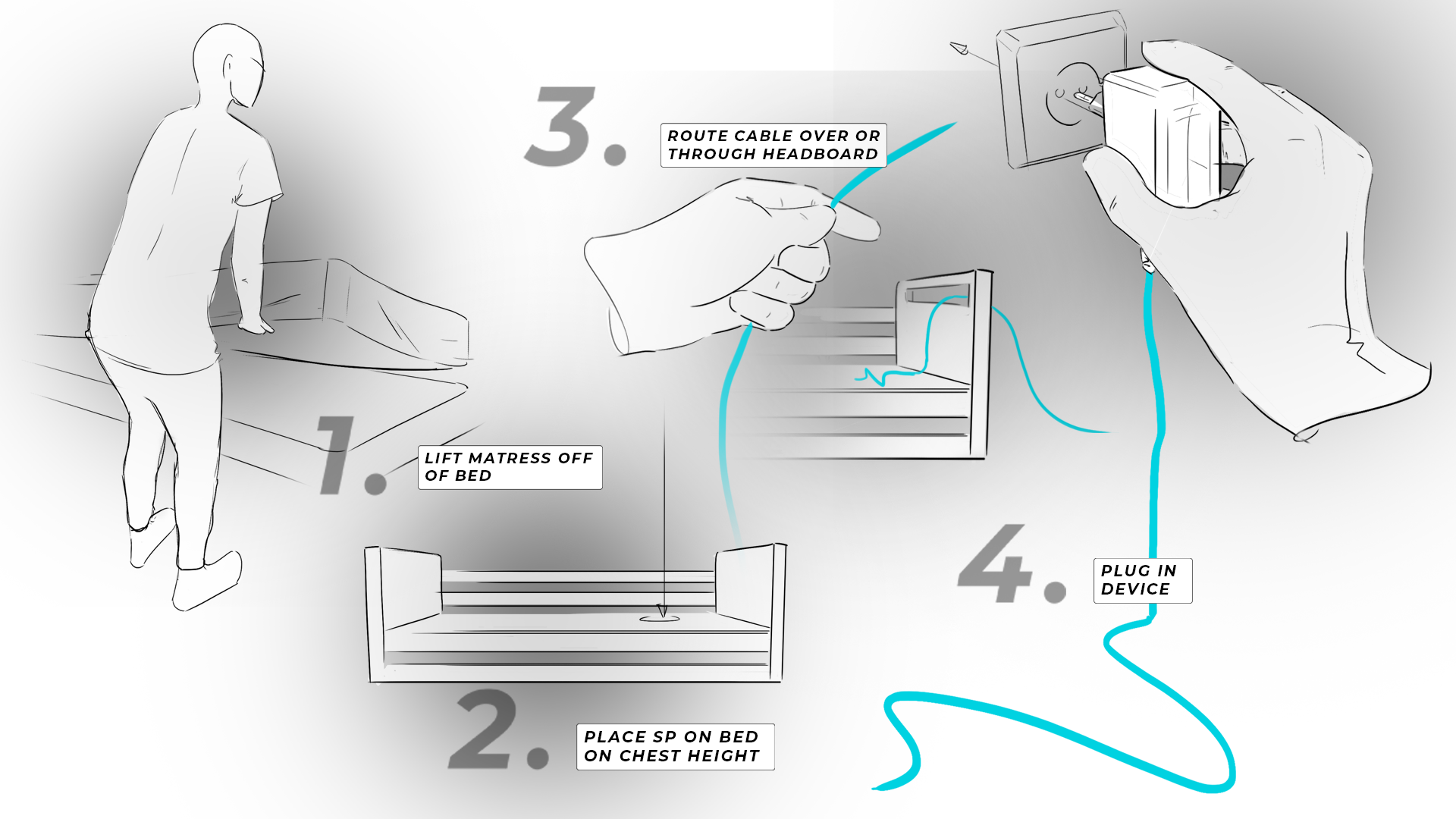 1.

LIFT MATRESS OFF OF BED

2.

PLACE SP ON BED ON CHEST HEIGHT

3.

ROUTE CABLE OVER OR THROUGH HEADBOARD

4.

PLUG IN DEVICE