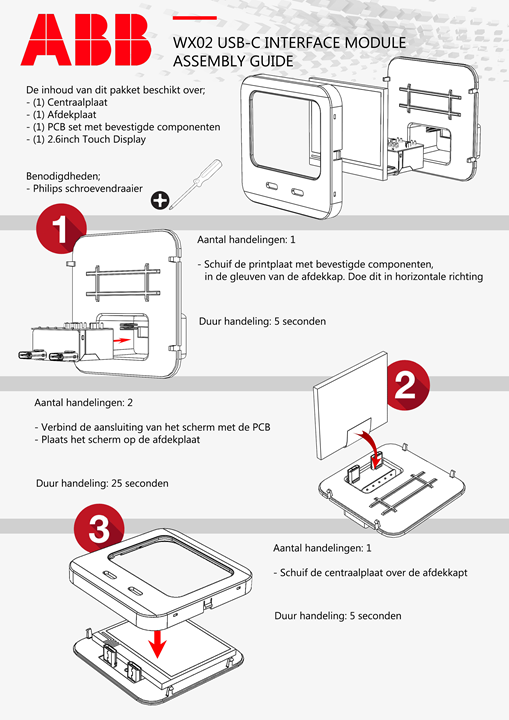 ABB

WX02 USB-C INTERFACE MODULE
ASSEMBLY GUIDE

De inhoud van dit pakket beschikt over;
- (1) Centraalplaat
- (1) Afdekplaat
- (1) PCB set met bevestigde componenten
- (1) 2.6inch Touch Display

Benodigdheden;
- Philips schroevendraaier

1

Aantal handelingen: 1

- Schuif de printplaat met bevestigde componenten, in de gleuven van de afdekkap. Doe dit in horizontale richting

Duur handeling: 5 seconden

2

Aantal handelingen: 2

- Verbind de aansluiting van het scherm met de PCB
- Plaats het scherm op de afdekplaat

Duur handeling: 25 seconden

3

Aantal handelingen: 1

- Schuif de centraalplaat over de afdekkapt

Duur handeling: 5 seconden